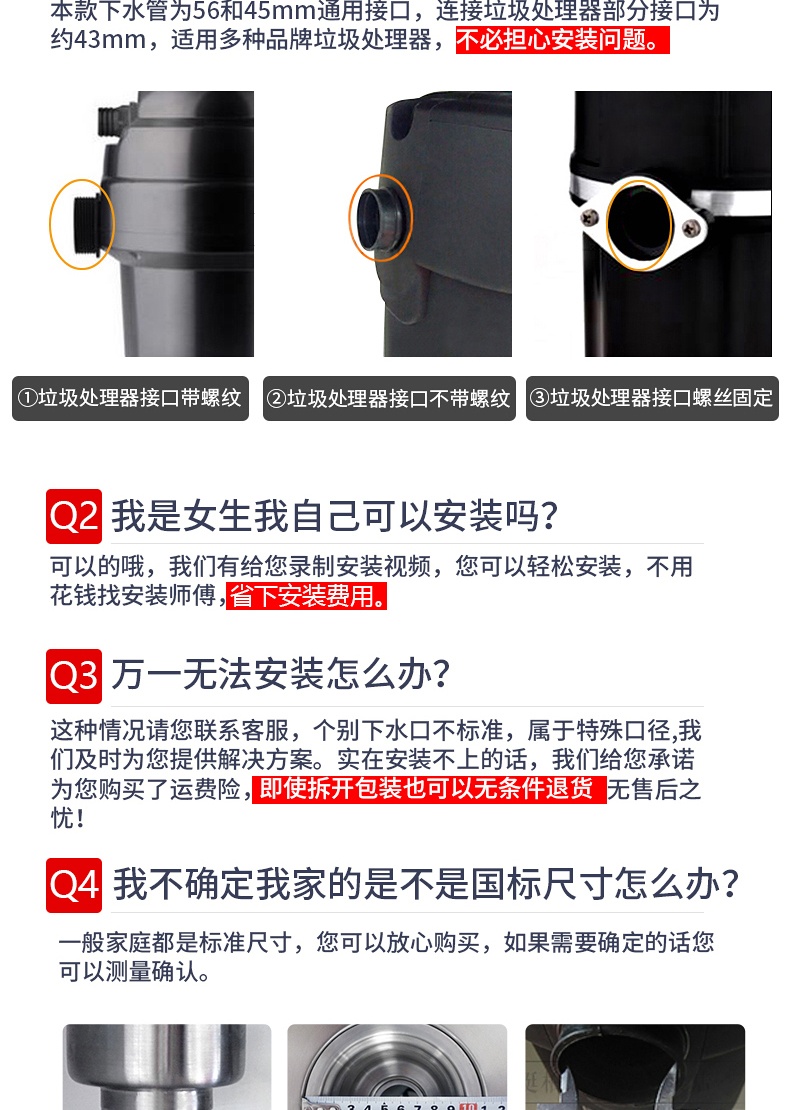 本款下水管为56和45mm通用接口，连接垃圾处理器部分接口为约43mm，适用多种品牌垃圾处理器，不必担心安装问题。

①垃圾处理器接口带螺纹

②垃圾处理器接口不带螺纹

③垃圾处理器接口螺丝固定

Q2 我是女生我自己可以安装吗？

可以的哦，我们有给您录制安装视频，您可以轻松安装，不用花钱找安装师傅，省下安装费用。

Q3 万一无法安装怎么办？

这种情况请您联系客服，个别下水口不标准，属于特殊口径,我们及时为您提供解决方案。实在安装不上的话，我们给您承诺为您购买了运费险，即使拆开包装也可以无条件退货 无售后之忧！

Q4 我不确定我家的是不是国标尺寸怎么办？

一般家庭都是标准尺寸，您可以放心购买，如果需要确定的话您可以测量确认。

3 4 5 6 7 8 9 10 1 2