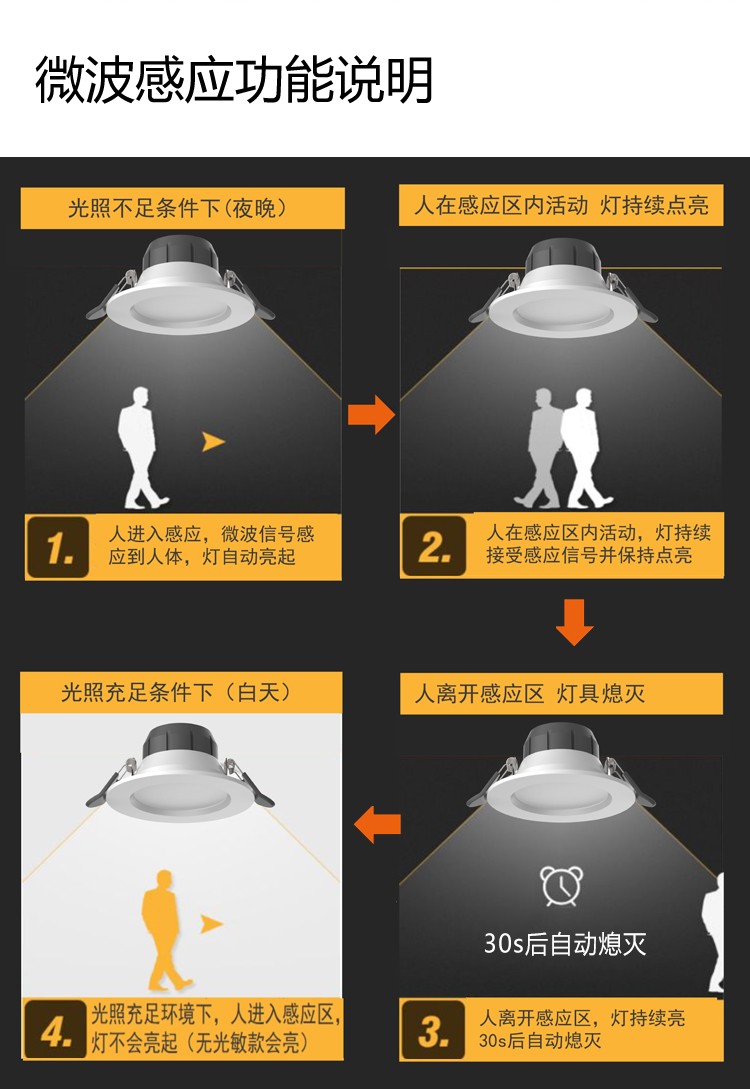 微波感应功能说明

光照不足条件下（夜晚）

1. 人进入感应，微波信号感应到人体，灯自动亮起

人在感应区内活动 灯持续点亮

2. 人在感应区内活动，灯持续接受感应信号并保持点亮

人离开感应区 灯具熄灭

30s后自动熄灭

3. 人离开感应区，灯持续亮30s后自动熄灭

光照充足条件下（白天）

4. 光照充足环境下，人进入感应区，灯不会亮起（无光敏款会亮）