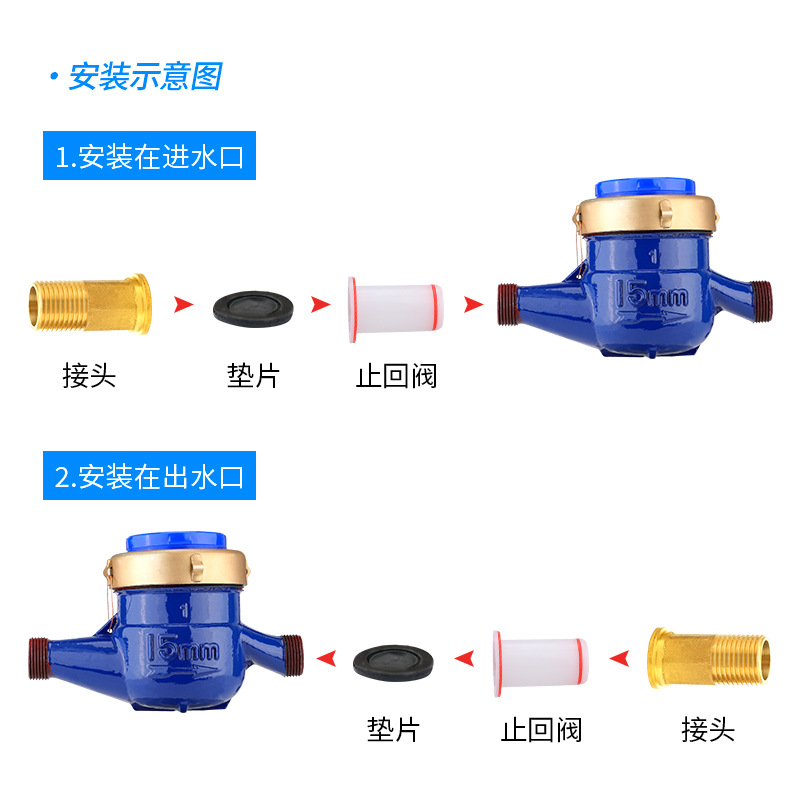 · 安装示意图

1.安装在进水口

1

15mm

接头

垫片

止回阀

2.安装在出水口

1

15mm

垫片

止回阀

接头