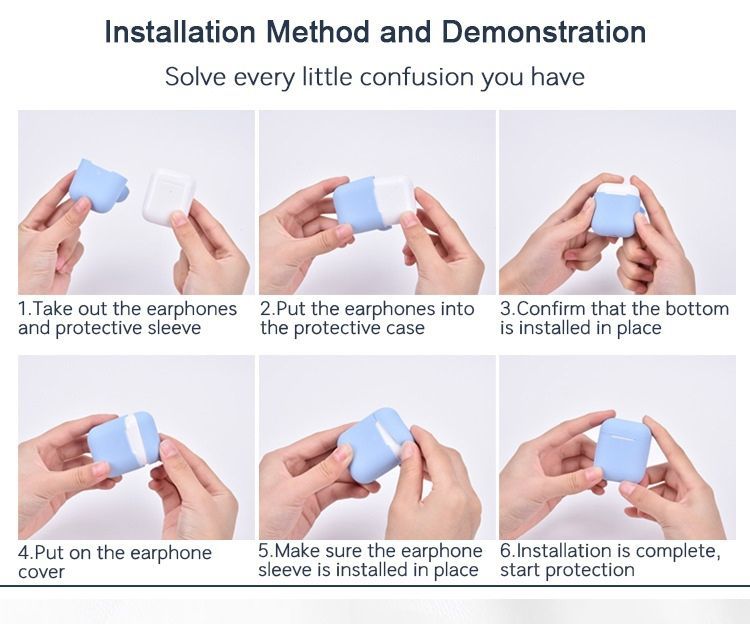 Installation Method and Demonstration

Solve every little confusion you have

1.Take out the earphones and protective sleeve

2.Put the earphones into the protective case

3.Confirm that the bottom is installed in place

4.Put on the earphone cover

5.Make sure the earphone sleeve is installed in place

6.Installation is complete, start protection