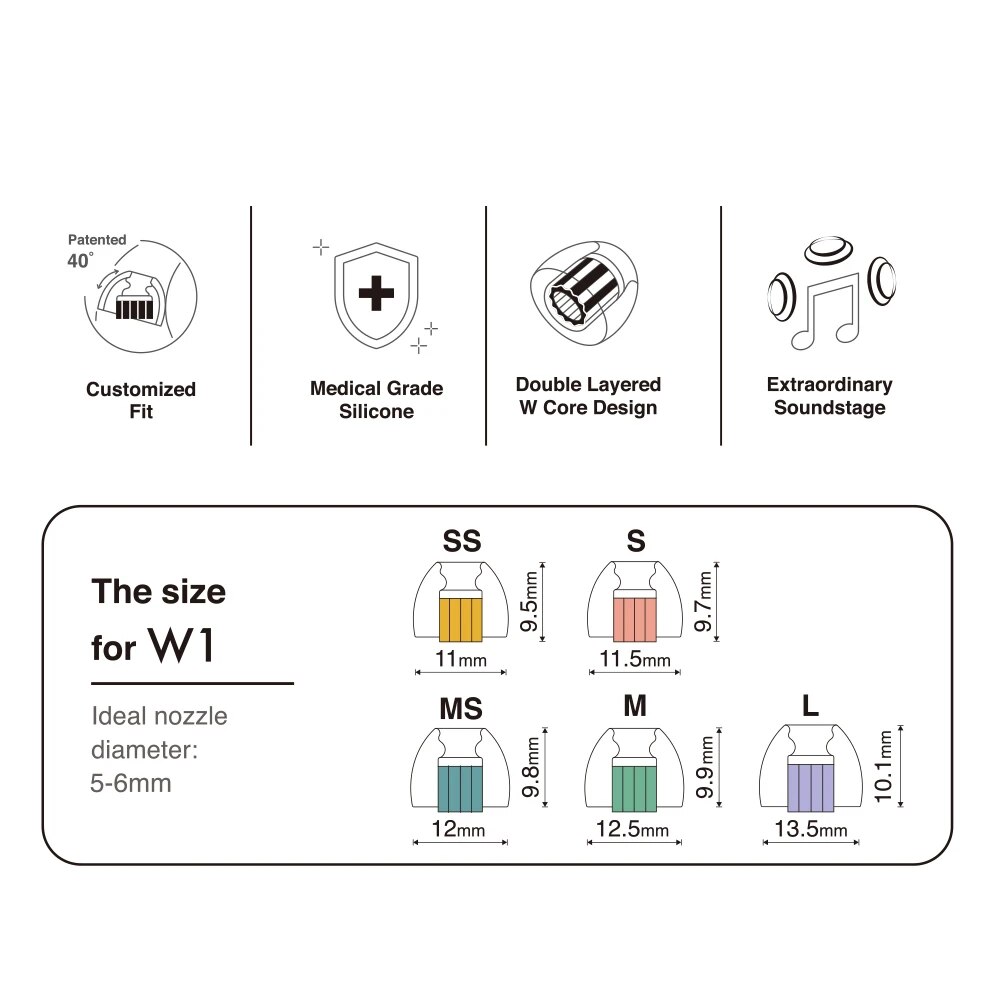 Patented
40°

Customized Fit

Medical Grade Silicone

Double Layered W Core Design

Extraordinary Soundstage

The size for W1

Ideal nozzle diameter: 5-6mm

SS
9.5mm
11mm

S
9.7mm
11.5mm

MS
9.8mm
12mm

M
9.9mm
12.5mm

L
10.1mm
13.5mm