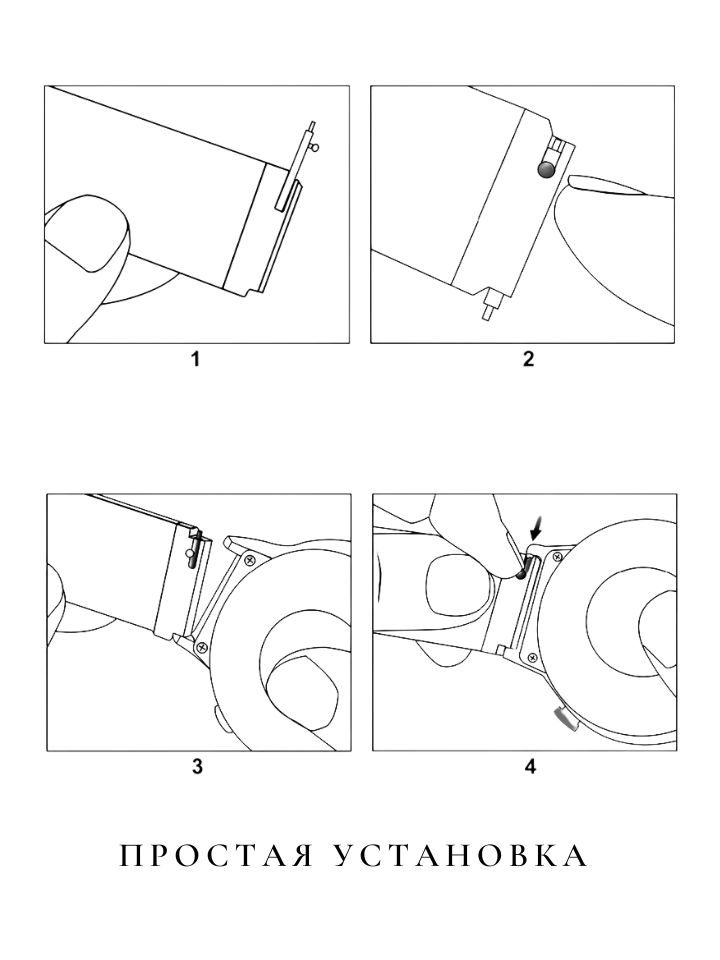 1

2

3

4

ПРОСТАЯ УСТАНОВКА