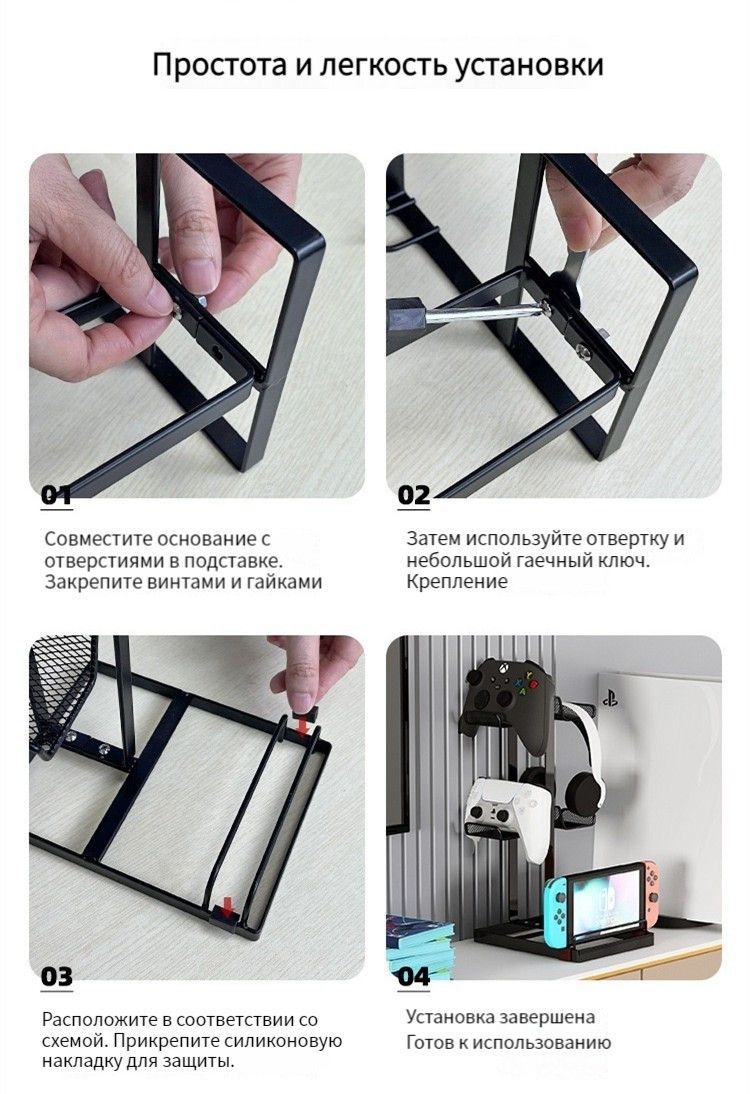 Простота и легкость установки

01

Совместите основание с отверстиями в подставке. Закрепите винтами и гайками

02

Затем используйте отвертку и небольшой гаечный ключ. Крепление

03

Расположите в соответствии со схемой. Прикрепите силиконовую накладку для защиты.

04

Установка завершена
Готов к использованию