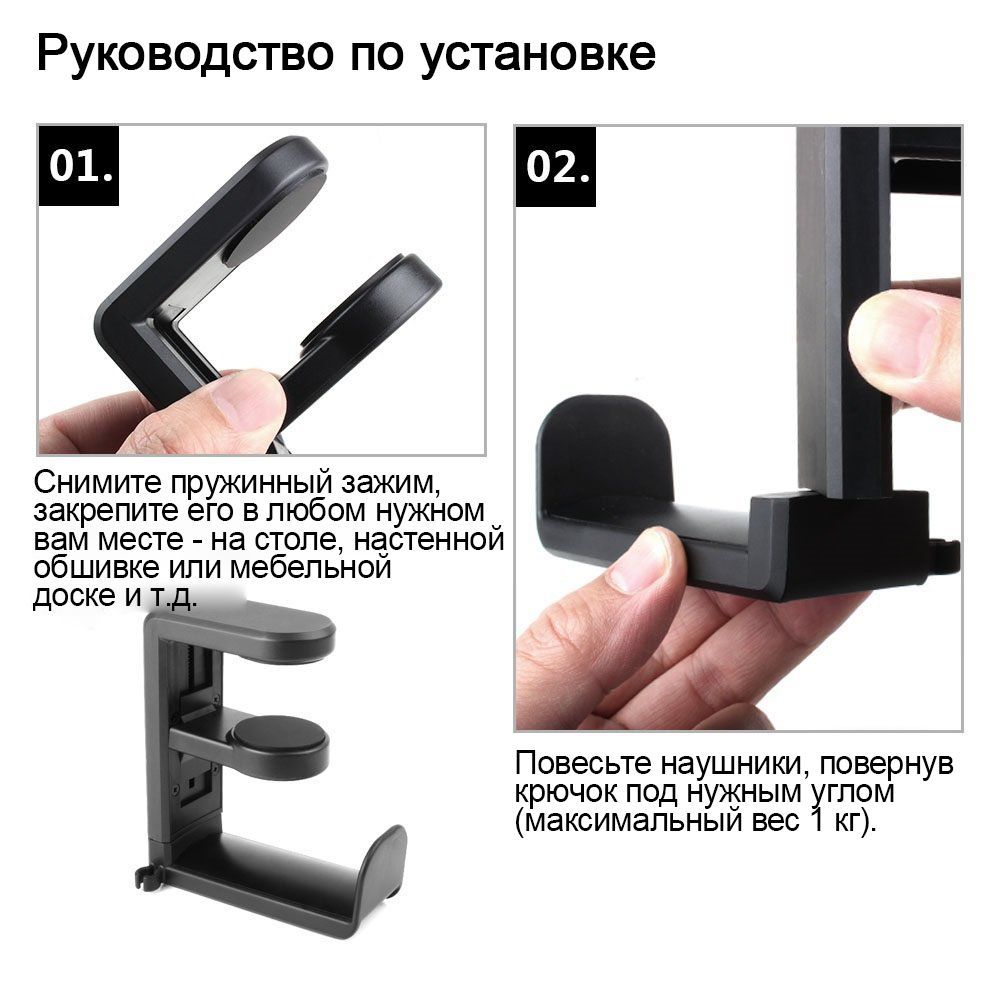 Руководство по установке

01.

Снимите пружинный зажим, закрепите его в любом нужном вам месте - на столе, настенной обшивке или мебельной доске и т.д.

02.

Повесьте наушники, повернув крючок под нужным углом (максимальный вес 1 кг).