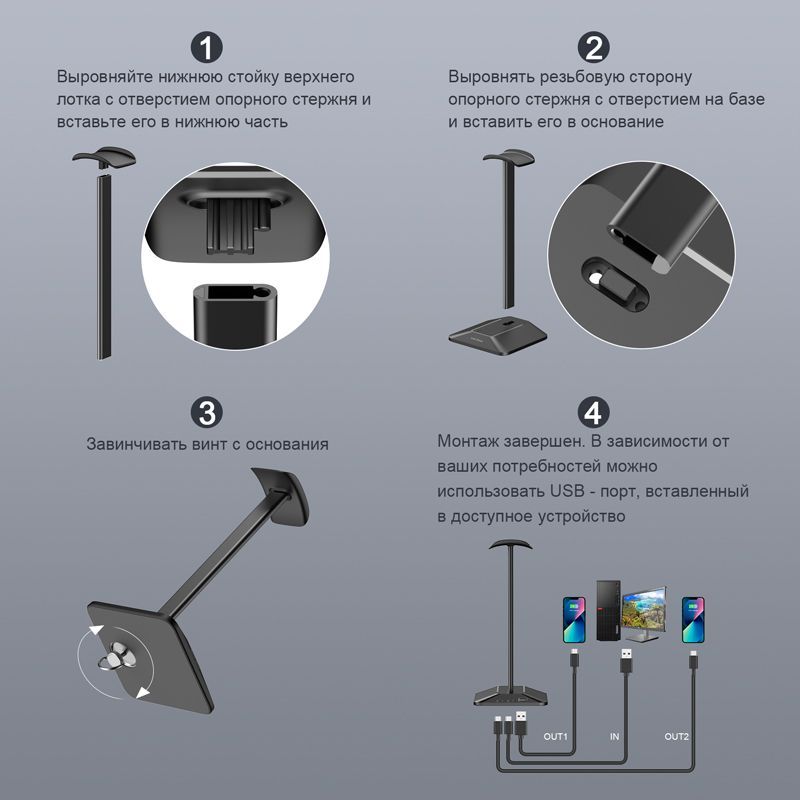 1
Выровняйте нижнюю стойку верхнего лотка с отверстием опорного стержня и вставьте его в нижнюю часть

2
Выровнять резьбовую сторону опорного стержня с отверстием на базе и вставить его в основание

3
Завинчивать винт с основания

4
Монтаж завершен. В зависимости от ваших потребностей можно использовать USB - порт, вставленный в доступное устройство

OUT1
IN
OUT2