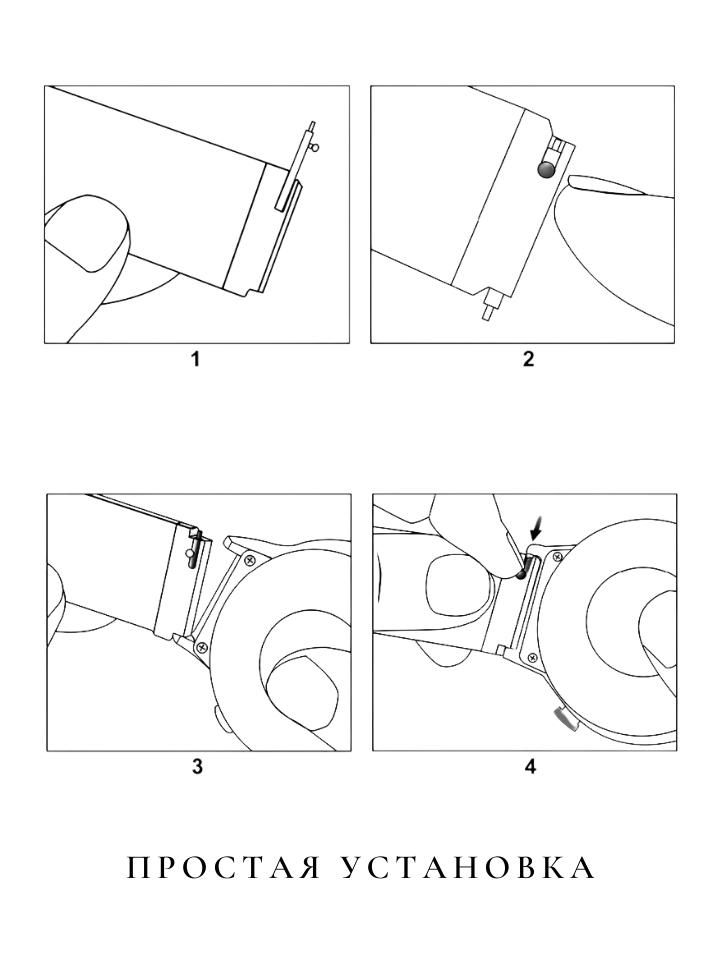 1

2

3

4

ПРОСТАЯ УСТАНОВКА