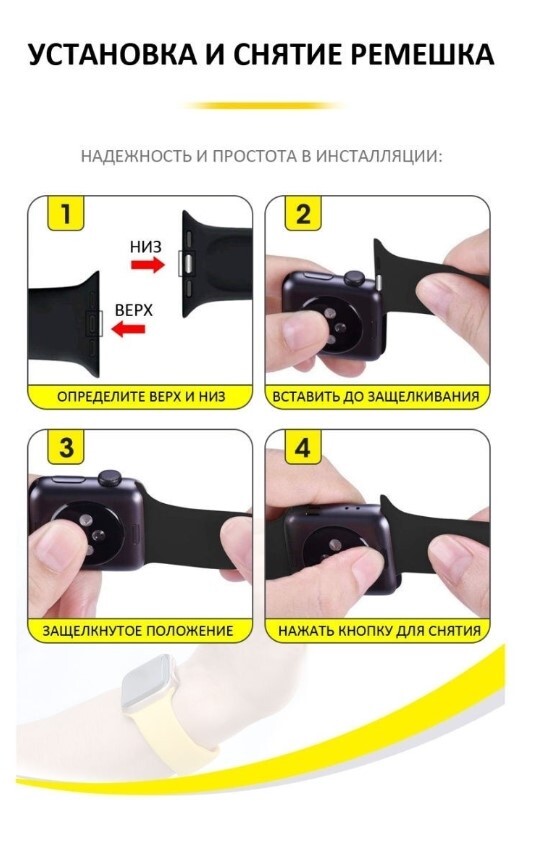 УСТАНОВКА И СНЯТИЕ РЕМЕШКА

НАДЕЖНОСТЬ И ПРОСТОТА В ИНСТАЛЛЯЦИИ:

1

НИЗ

ВЕРХ

ОПРЕДЕЛИТЕ ВЕРХ И НИЗ

2

ВСТАВИТЬ ДО ЗАЩЕЛКИВАНИЯ

3

ЗАЩЕЛКНУТОЕ ПОЛОЖЕНИЕ

4

НАЖАТЬ КНОПКУ ДЛЯ СНЯТИЯ