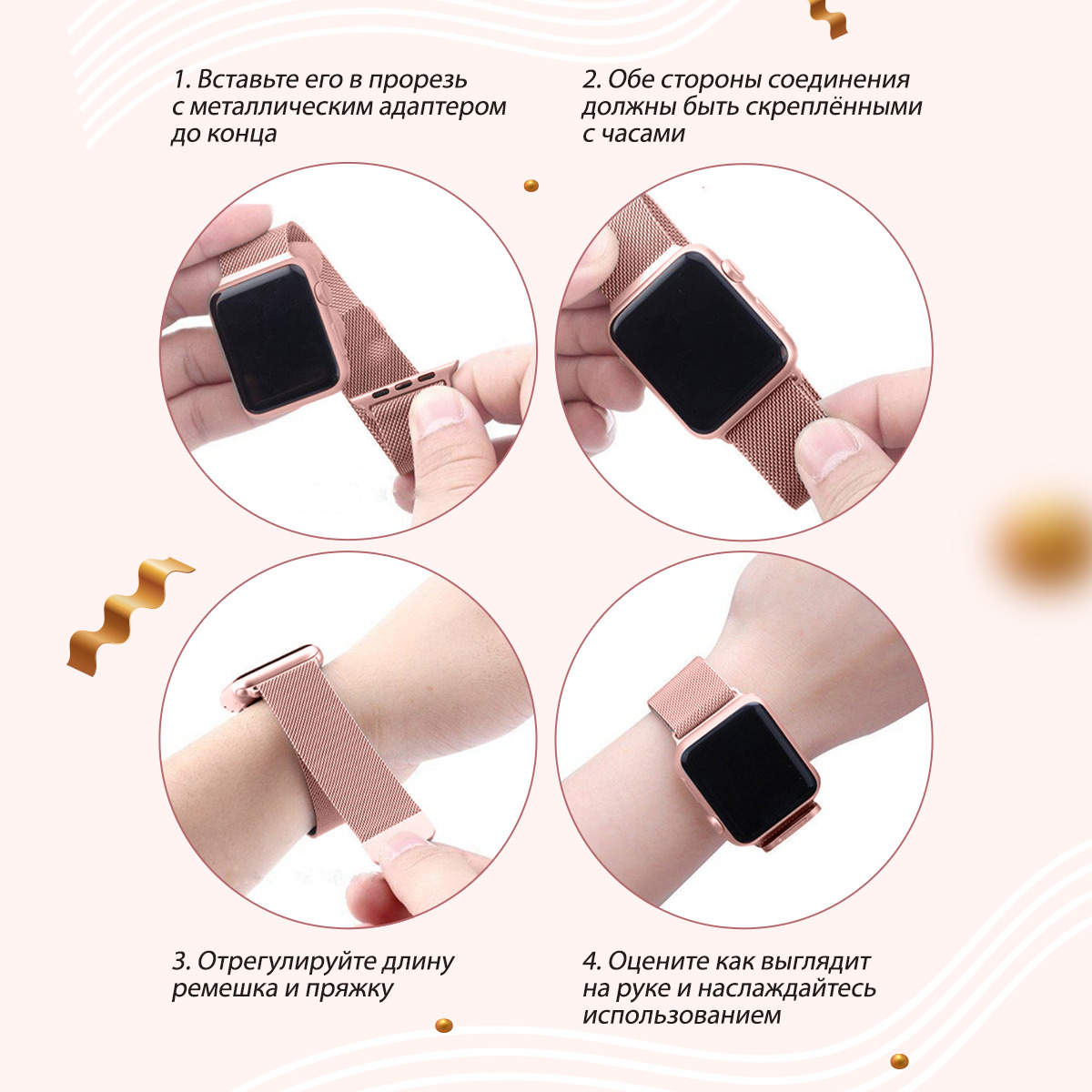 1. Вставьте его в прорезь с металлическим адаптером до конца

2. Обе стороны соединения должны быть скреплёнными с часами

3. Отрегулируйте длину ремешка и пряжку

4. Оцените как выглядит на руке и наслаждайтесь использованием