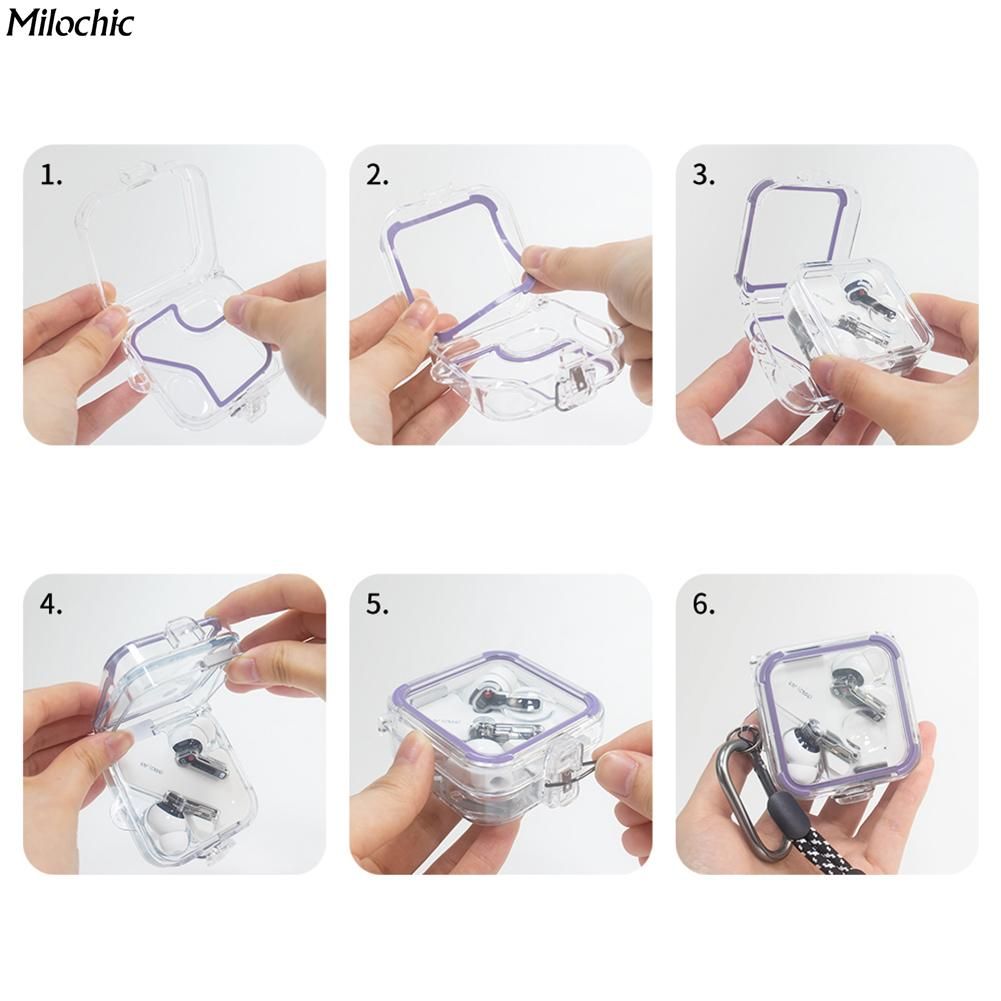 Milochic

1.

2.

3.

4.

5.

6.