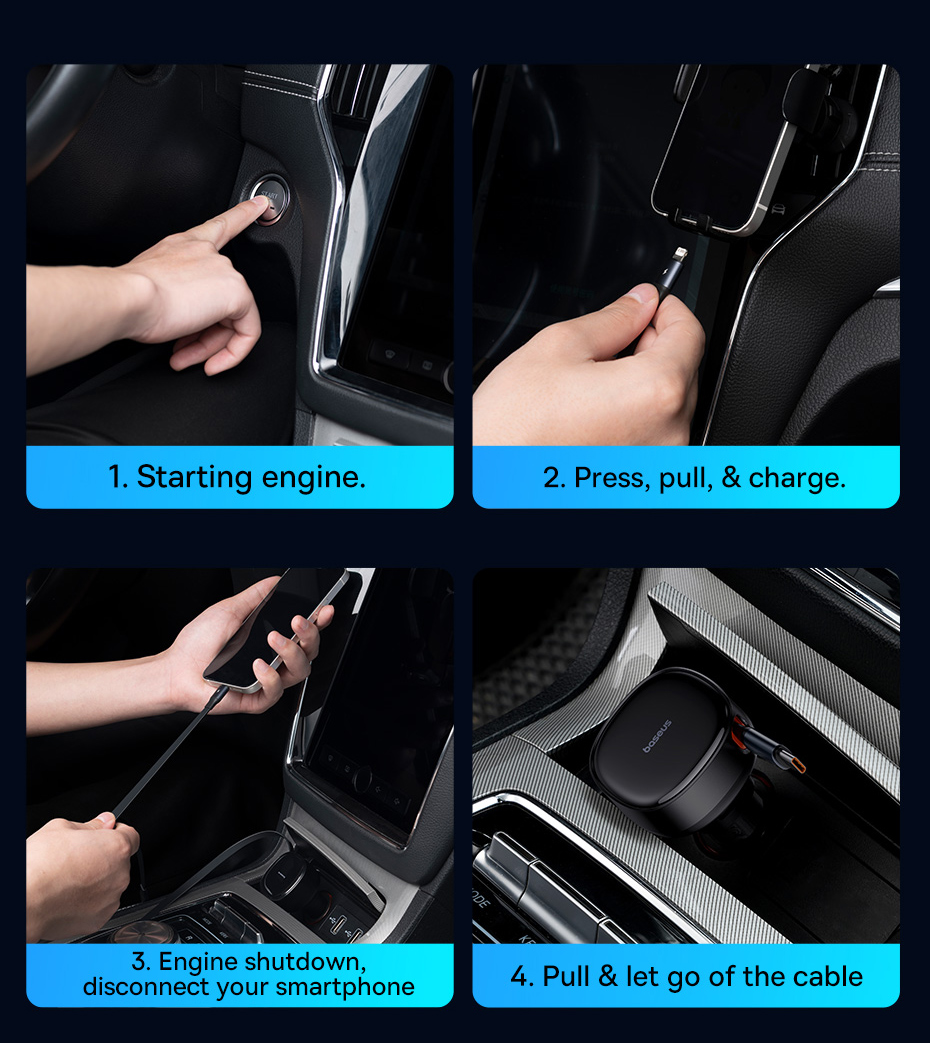 1. Starting engine.

2. Press, pull, & charge.

3. Engine shutdown, disconnect your smartphone

baseus

4. Pull & let go of the cable