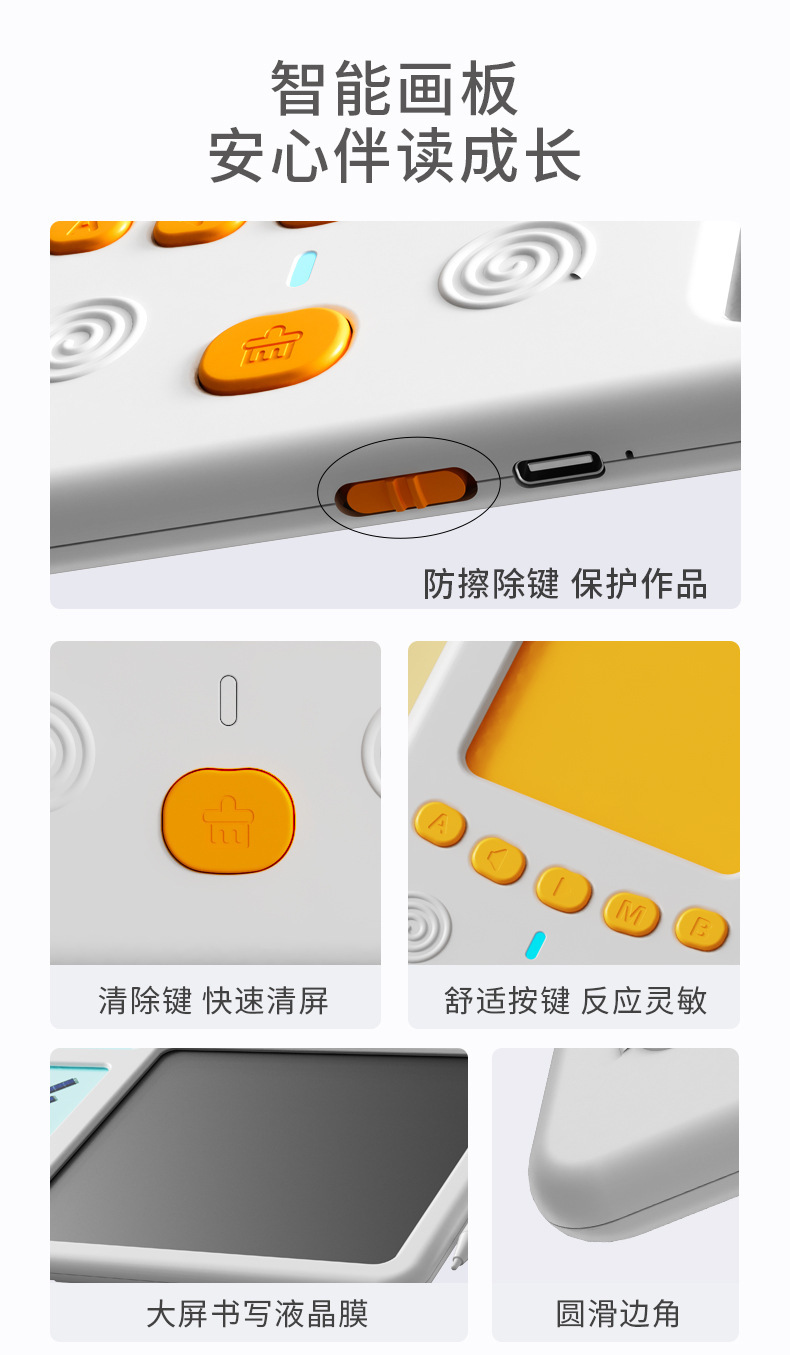 智能画板
安心伴读成长

防擦除键 保护作品

清除键 快速清屏

A
I
M
B

舒适按键 反应灵敏

大屏书写液晶膜

圆滑边角