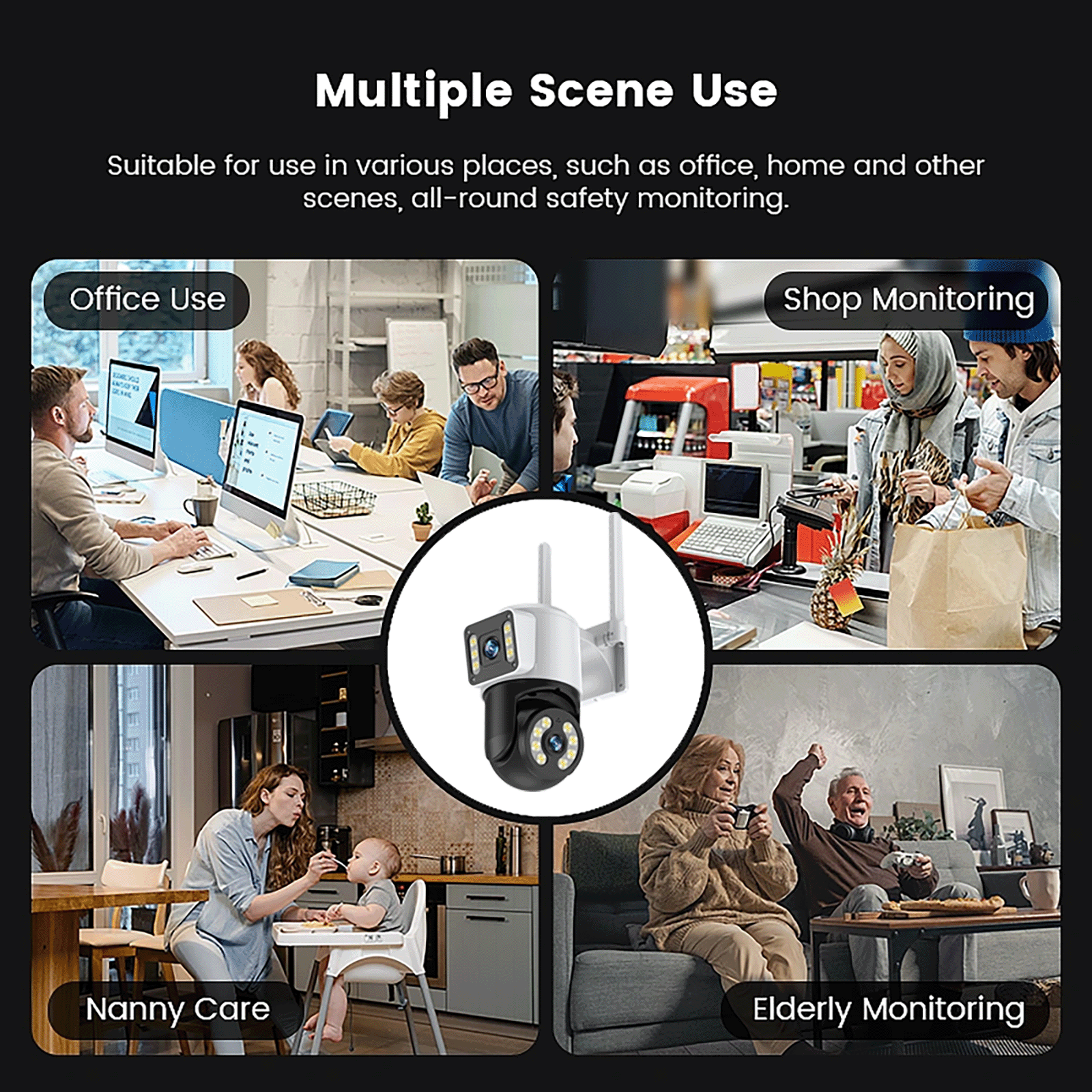 Multiple Scene Use

Suitable for use in various places, such as office, home and other scenes, all-round safety monitoring.

Office Use

Shop Monitoring

Nanny Care

Elderly Monitoring