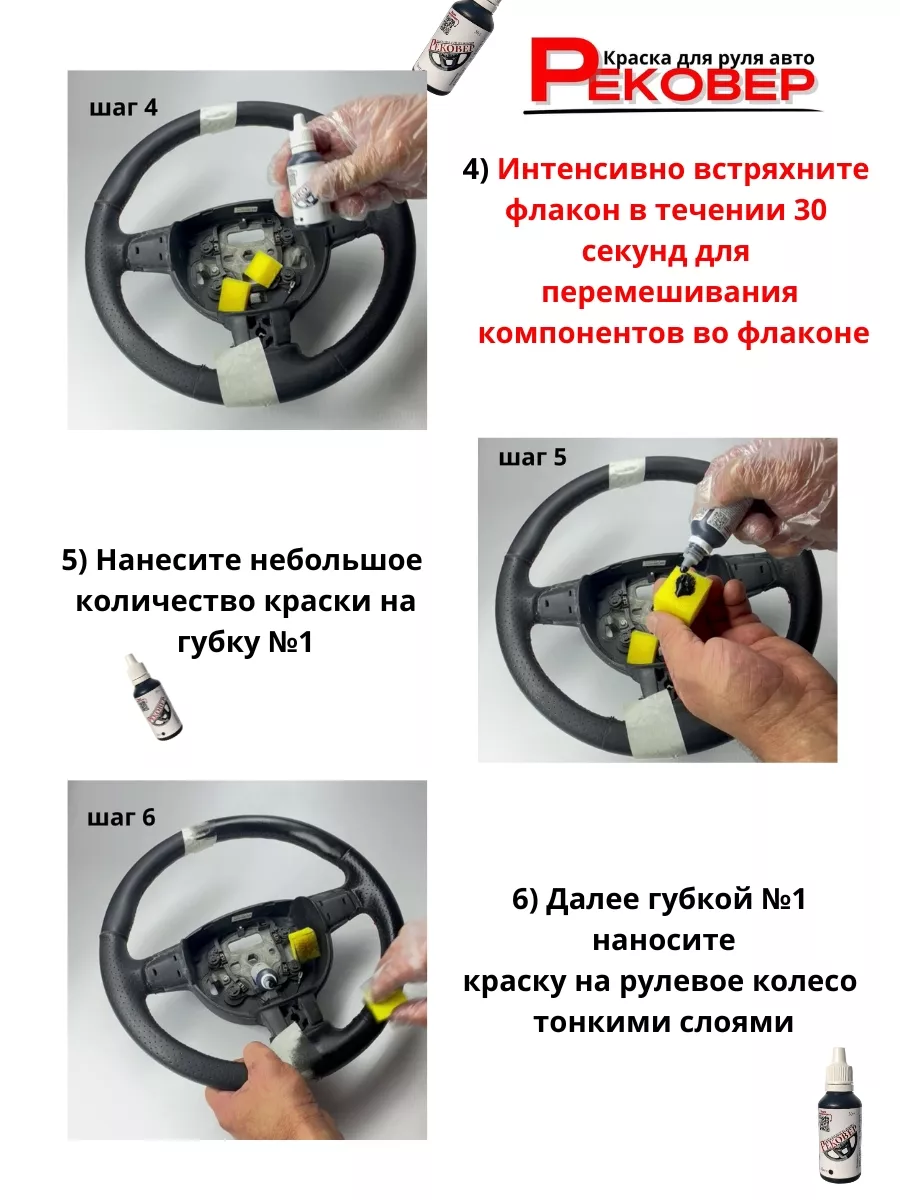 Краска для руля авто
РЕКОВЕР

шаг 4

4) Интенсивно встряхните флакон в течении 30 секунд для перемешивания компонентов во флаконе

шаг 5

5) Нанесите небольшое количество краски на губку №1

шаг 6

6) Далее губкой №1 наносите краску на рулевое колесо тонкими слоями