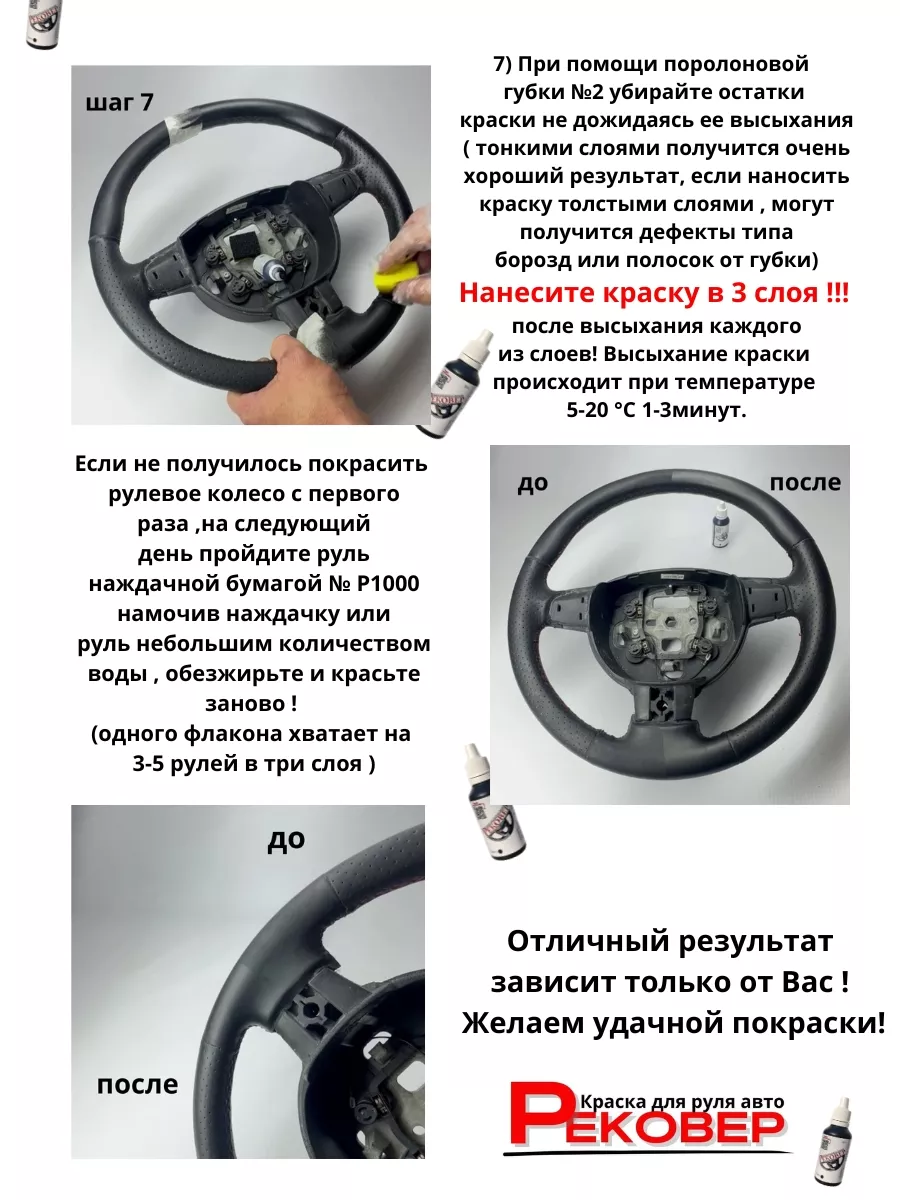 шаг 7

7) При помощи поролоновой губки №2 убирайте остатки краски не дожидаясь ее высыхания ( тонкими слоями получится очень хороший результат, если наносить краску толстыми слоями , могут получится дефекты типа борозд или полосок от губки)
Нанесите краску в 3 слоя !!!
после высыхания каждого из слоев! Высыхание краски происходит при температуре 5-20 °C 1-3минут.

Если не получилось покрасить рулевое колесо с первого раза ,на следующий день пройдите руль наждачной бумагой № P1000 намочив наждачку или руль небольшим количеством воды , обезжирьте и красьте заново !
(одного флакона хватает на 3-5 рулей в три слоя )

до

после

до

после

Отличный результат зависит только от Вас !
Желаем удачной покраски!

Краска для руля авто
РЕКОВЕР