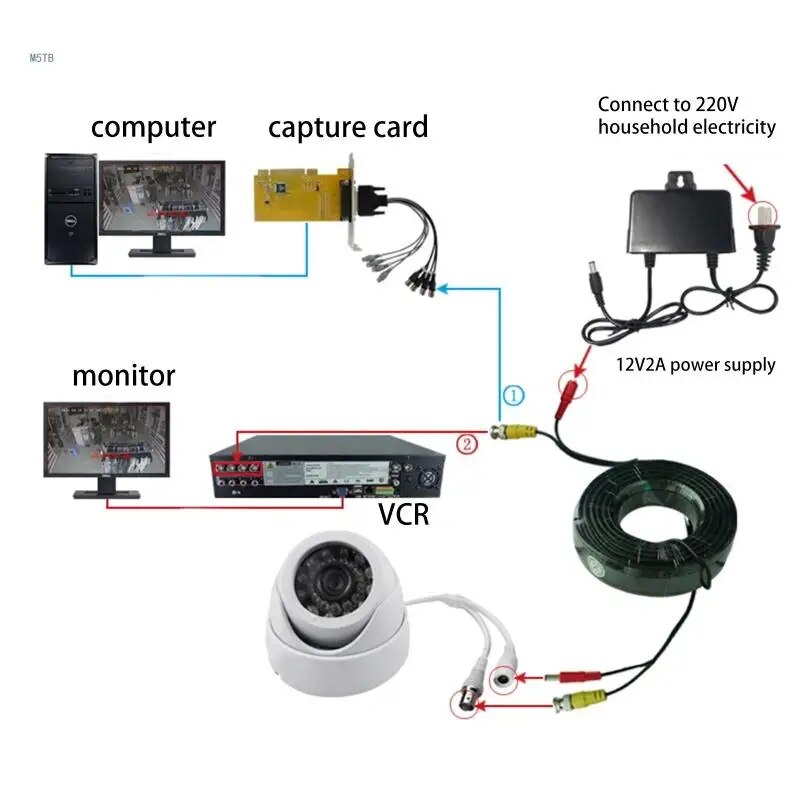 M5TB

computer

capture card

Connect to 220V household electricity

12V2A power supply

monitor

①

②

VCR