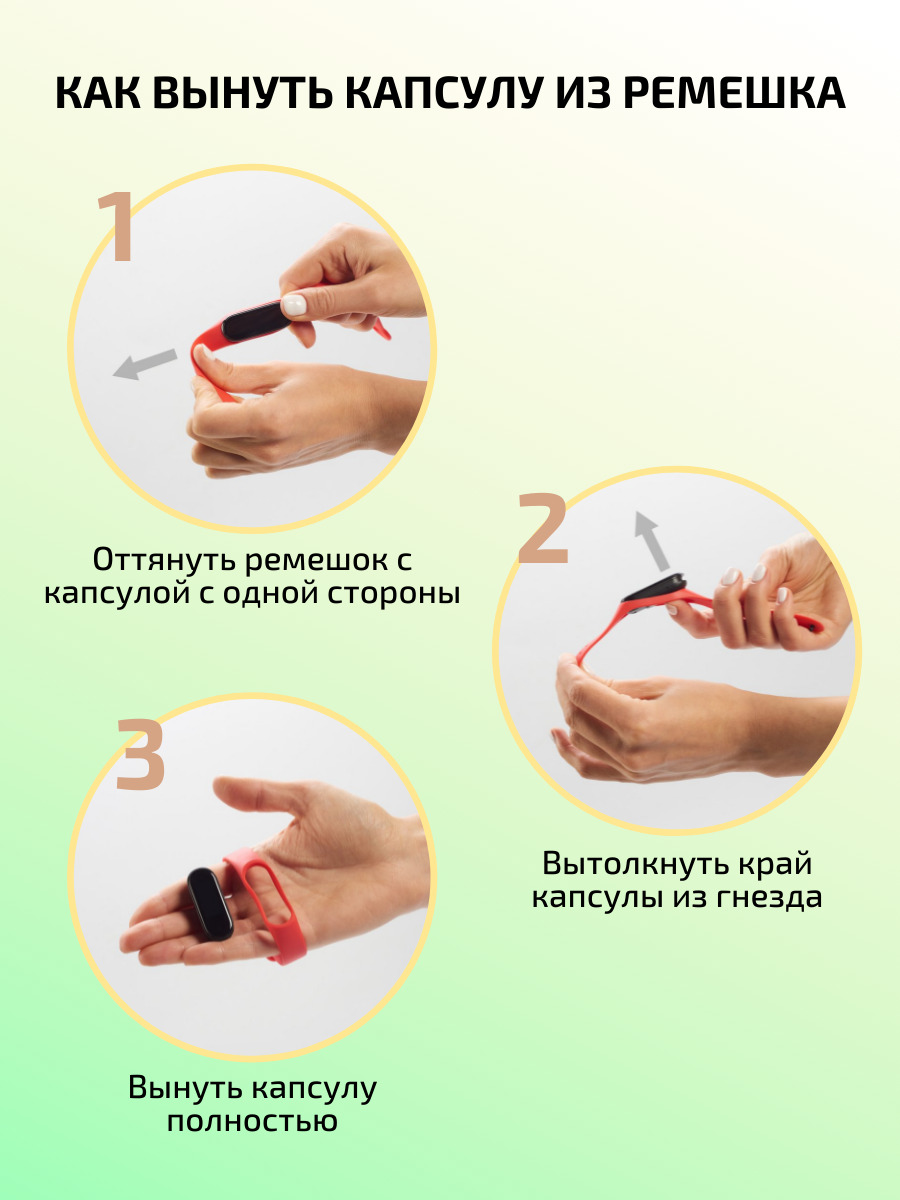 КАК ВЫНУТЬ КАПСУЛУ ИЗ РЕМЕШКА

1

Оттянуть ремешок с капсулой с одной стороны

2

Вытолкнуть край капсулы из гнезда

3

Вынуть капсулу полностью