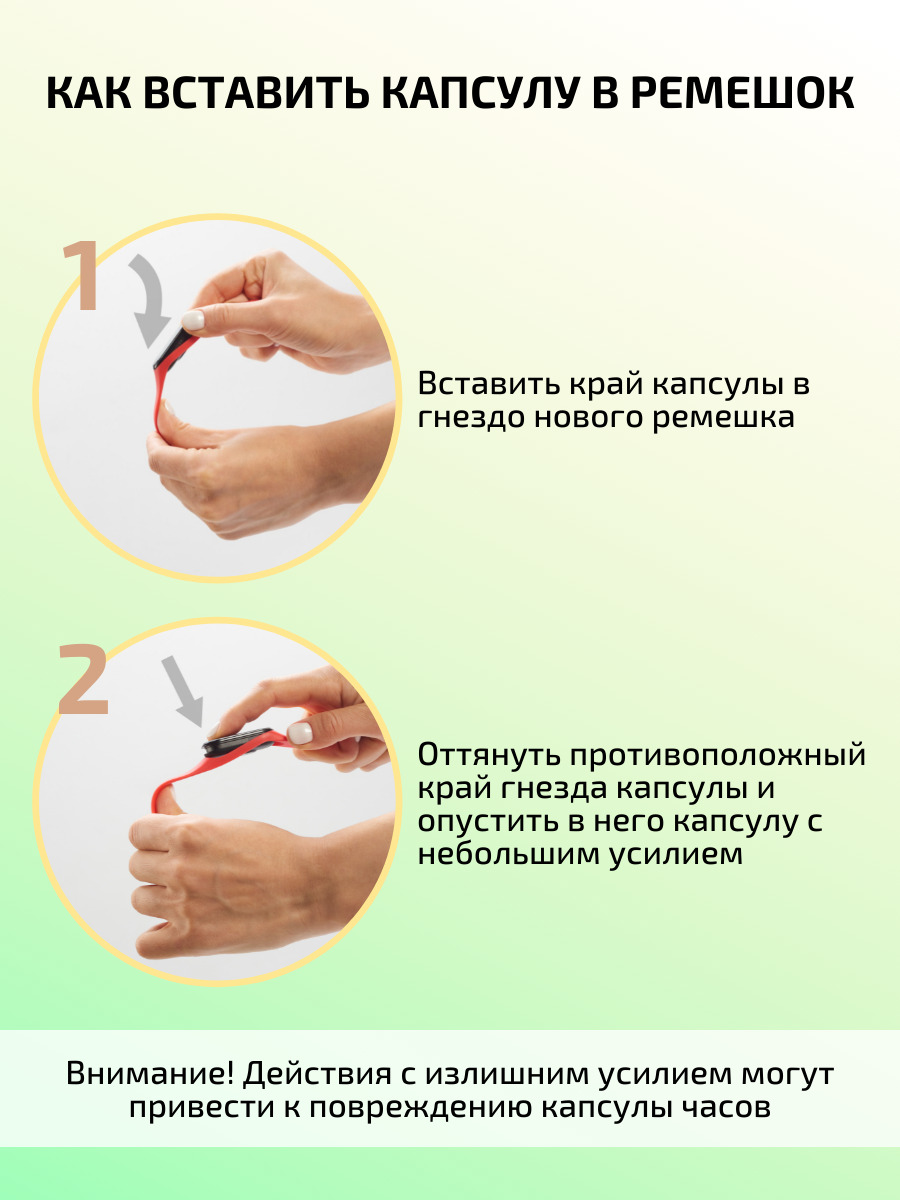 КАК ВСТАВИТЬ КАПСУЛУ В РЕМЕШОК

1

Вставить край капсулы в гнездо нового ремешка

2

Оттянуть противоположный край гнезда капсулы и опустить в него капсулу с небольшим усилием

Внимание! Действия с излишним усилием могут привести к повреждению капсулы часов