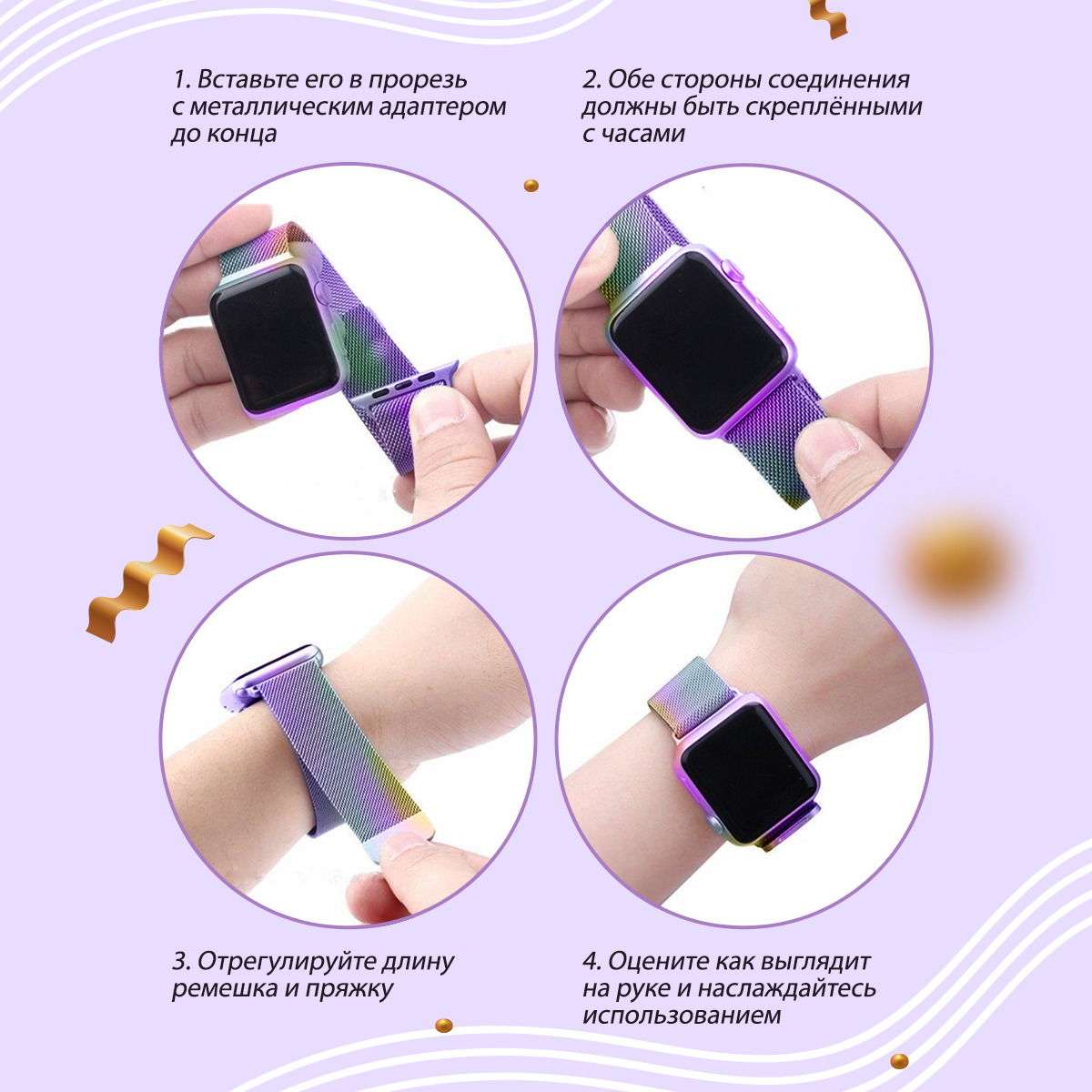 1. Вставьте его в прорезь с металлическим адаптером до конца

2. Обе стороны соединения должны быть скреплёнными с часами

3. Отрегулируйте длину ремешка и пряжку

4. Оцените как выглядит на руке и наслаждайтесь использованием