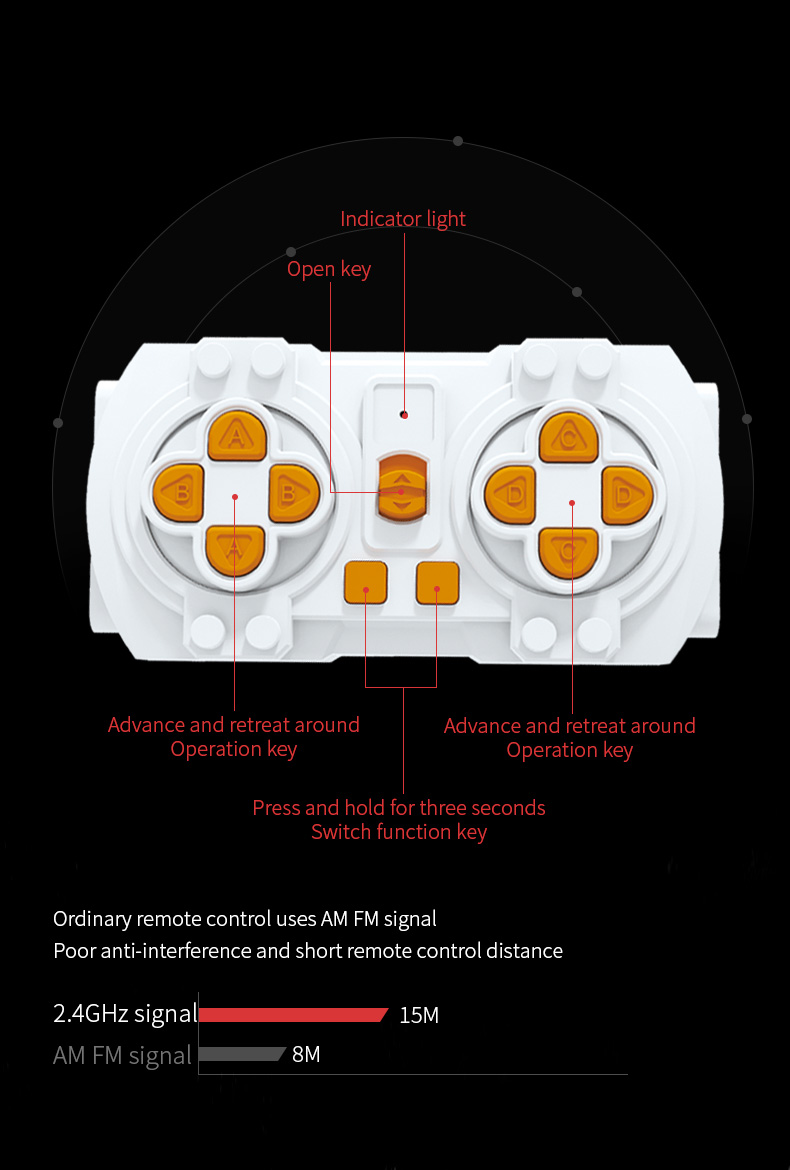 Indicator light

Open key

A
B
B
A

C
D
D
C

Advance and retreat around
Operation key

Advance and retreat around
Operation key

Press and hold for three seconds
Switch function key

Ordinary remote control uses AM FM signal
Poor anti-interference and short remote control distance

2.4GHz signal 15M
AM FM signal 8M