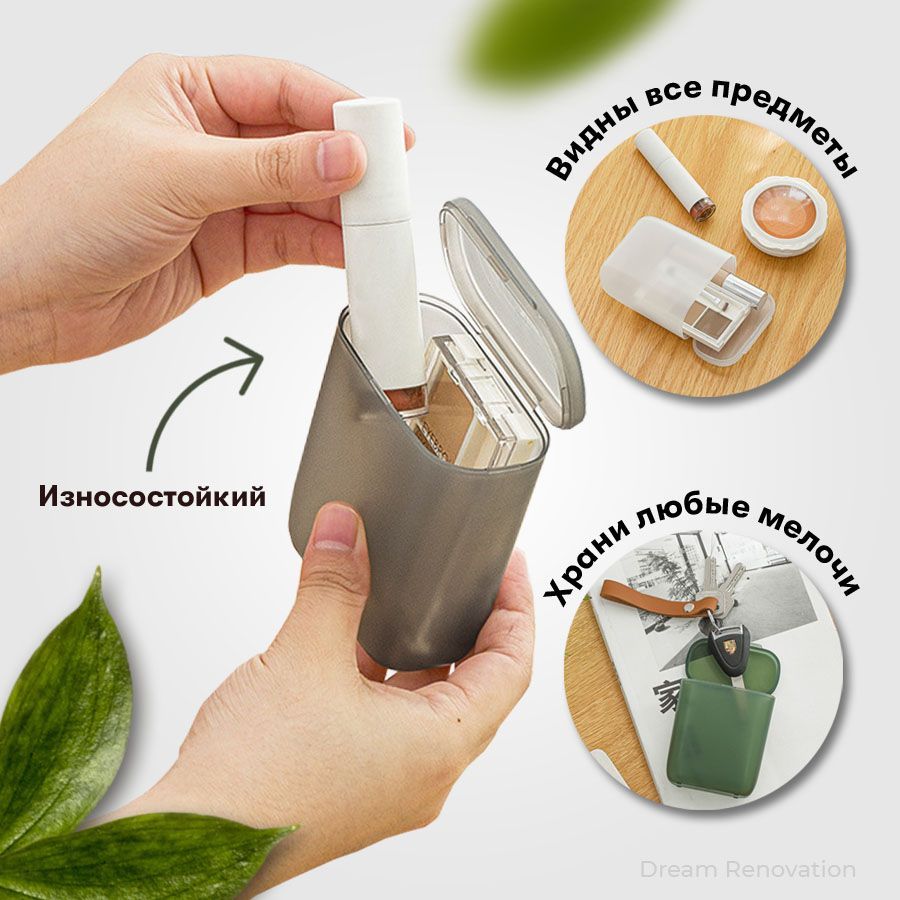 Видны все предметы

Износостойкий

Храни любые мелочи

家

Dream Renovation