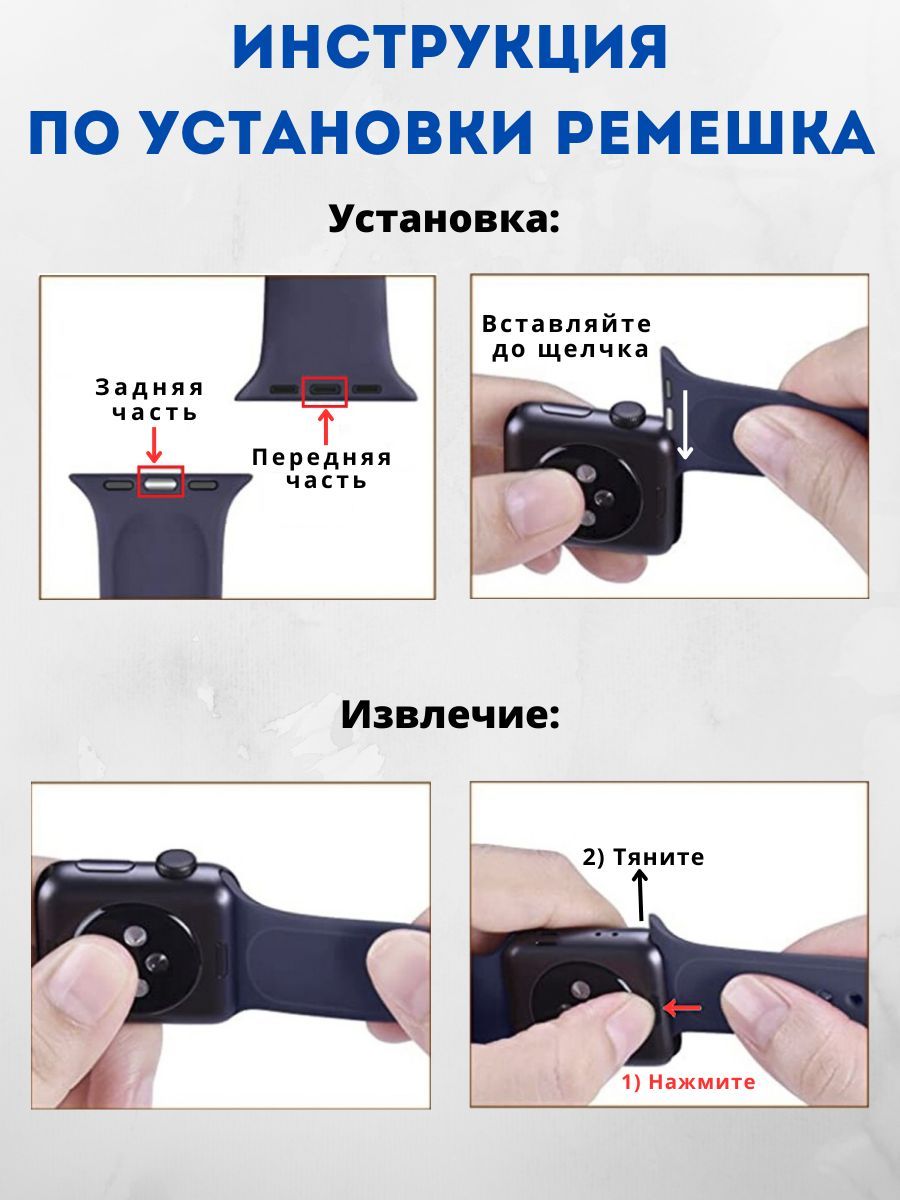 ИНСТРУКЦИЯ
ПО УСТАНОВКИ РЕМЕШКА

Установка:

Задняя часть

Передняя часть

Вставляйте до щелчка

Извлечие:

2) Тяните

1) Нажмите