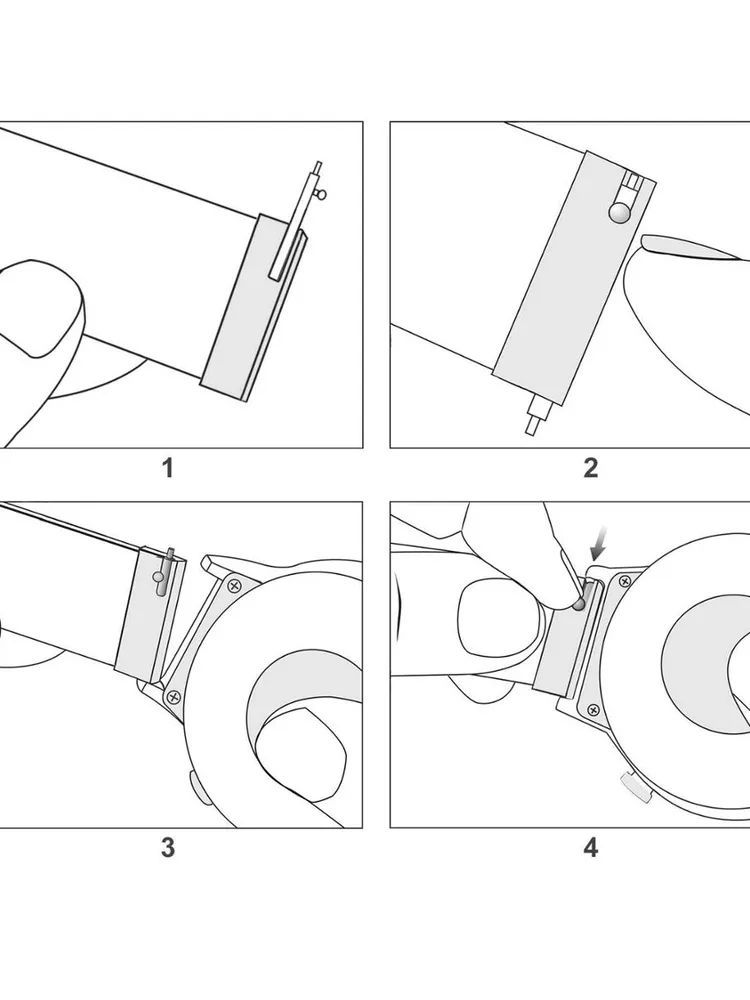 1

2

3

4