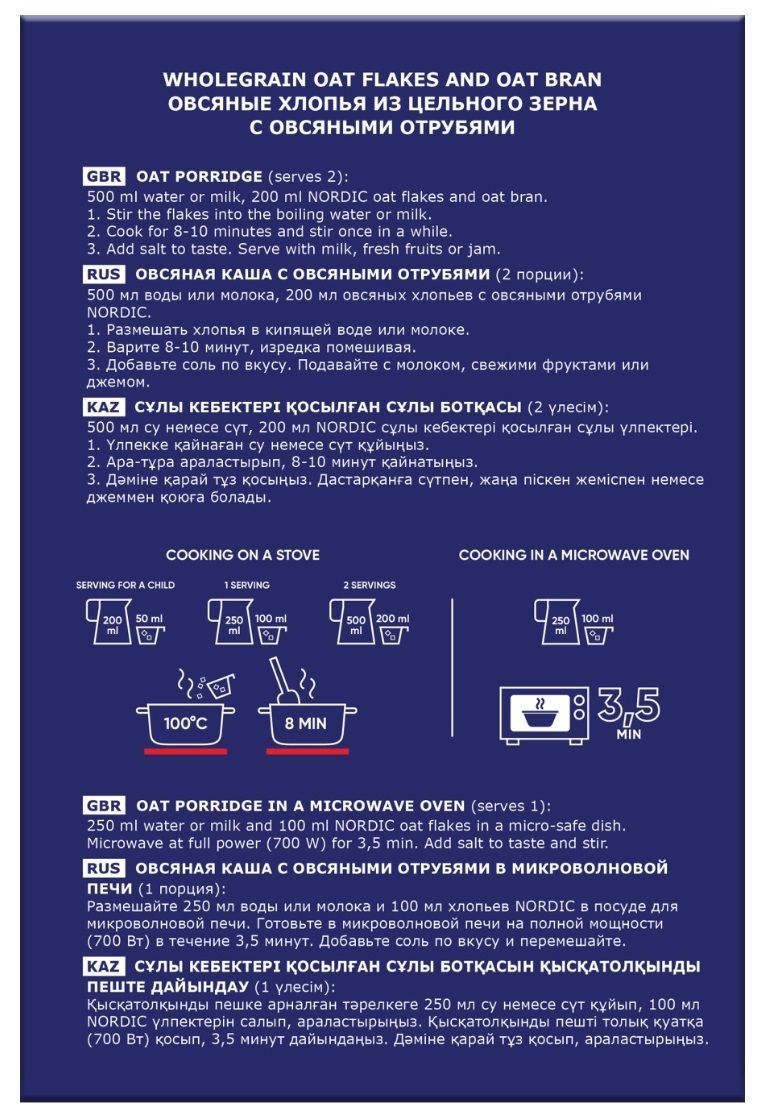 WHOLEGRAIN OAT FLAKES AND OAT BRAN
ОВСЯНЫЕ ХЛОПЬЯ ИЗ ЦЕЛЬНОГО ЗЕРНА
С ОВСЯНЫМИ ОТРУБЯМИ

GBR OAT PORRIDGE (serves 2):
500 ml water or milk, 200 ml NORDIC oat flakes and oat bran.
1. Stir the flakes into the boiling water or milk.
2. Cook for 8-10 minutes and stir once in a while.
3. Add salt to taste. Serve with milk, fresh fruits or jam.

RUS ОВСЯНАЯ КАША С ОВСЯНЫМИ ОТРУБЯМИ (2 порции):
500 мл воды или молока, 200 мл овсяных хлопьев с овсяными отрубями NORDIC.
1. Размешать хлопья в кипящей воде или молоке.
2. Варите 8-10 минут, изредка помешивая.
3. Добавьте соль по вкусу. Подавайте с молоком, свежими фруктами или джемом.

KAZ СҰЛЫ КЕБЕКТЕРІ ҚОСЫЛҒАН СҰЛЫ БОТҚАСЫ (2 үлесім):
500 мл су немесе сүт, 200 мл NORDIC сұлы кебектері қосылған сұлы үлпектері.
1. Үлпекке қайнаған су немесе сүт құйыңыз.
2. Ара-тұра араластырып, 8-10 минут қайнатыңыз.
3. Дәміне қарай тұз қосыңыз. Дастарқанға сүтпен, жаңа піскен жеміспен немесе джеммен қоюға болады.

COOKING ON A STOVE

SERVING FOR A CHILD
200 ml
50 ml

1 SERVING
250 ml
100 ml

2 SERVINGS
500 ml
200 ml

100°C
8 MIN

COOKING IN A MICROWAVE OVEN

250 ml
100 ml

3,5
MIN

GBR OAT PORRIDGE IN A MICROWAVE OVEN (serves 1):
250 ml water or milk and 100 ml NORDIC oat flakes in a micro-safe dish. Microwave at full power (700 W) for 3,5 min. Add salt to taste and stir.

RUS ОВСЯНАЯ КАША С ОВСЯНЫМИ ОТРУБЯМИ В МИКРОВОЛНОВОЙ ПЕЧИ (1 порция):
Размешайте 250 мл воды или молока и 100 мл хлопьев NORDIC в посуде для микроволновой печи. Готовьте в микроволновой печи на полной мощности (700 Вт) в течение 3,5 минут. Добавьте соль по вкусу и перемешайте.

KAZ СҰЛЫ КЕБЕКТЕРІ ҚОСЫЛҒАН СҰЛЫ БОТҚАСЫН ҚЫСҚАТОЛҚЫНДЫ ПЕШТЕ ДАЙЫНДАУ (1 үлесім):
Қысқатолқынды пешке арналған тәрелкеге 250 мл су немесе сүт құйып, 100 мл NORDIC үлпектерін салып, араластырыңыз. Қысқатолқынды пешті толық қуатқа (700 Вт) қосып, 3,5 минут дайындаңыз. Дәміне қарай тұз қосып, араластырыңыз.