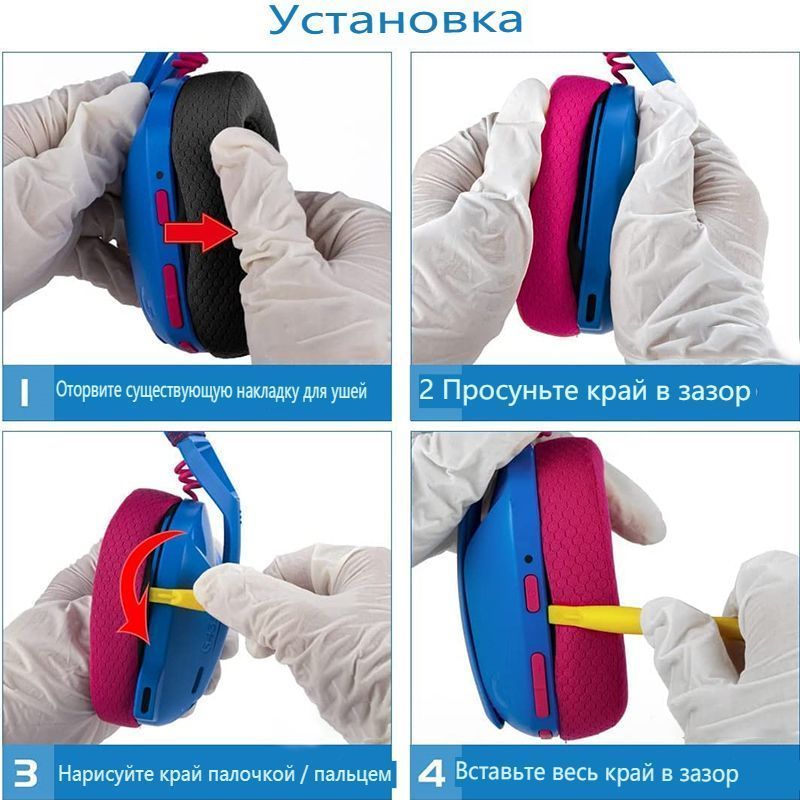 Установка

1 Оторвите существующую накладку для ушей

2 Просуньте край в зазор

3 Нарисуйте край палочкой / пальцем

4 Вставьте весь край в зазор