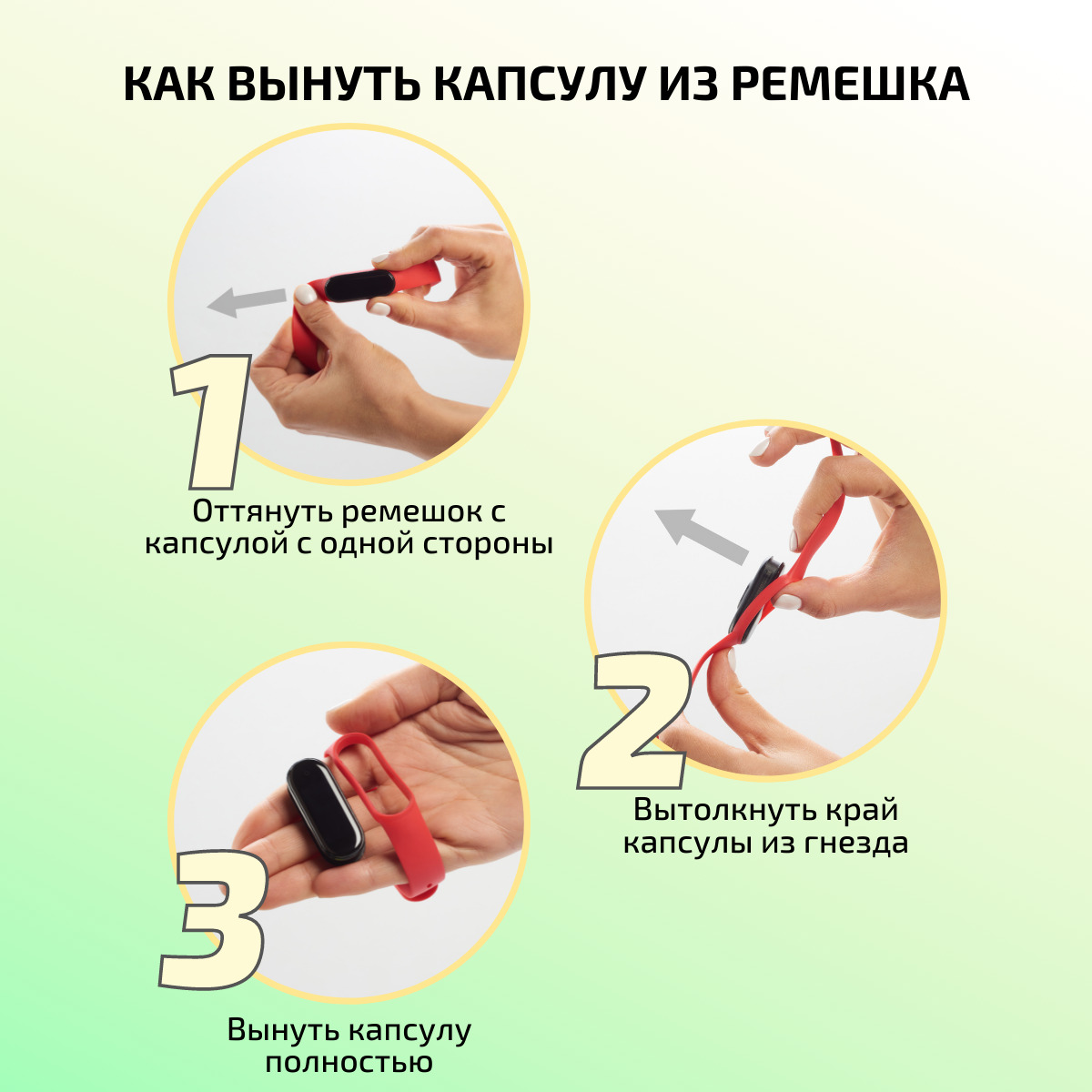 КАК ВЫНУТЬ КАПСУЛУ ИЗ РЕМЕШКА

1

Оттянуть ремешок с капсулой с одной стороны

2

Вытолкнуть край капсулы из гнезда

3

Вынуть капсулу полностью