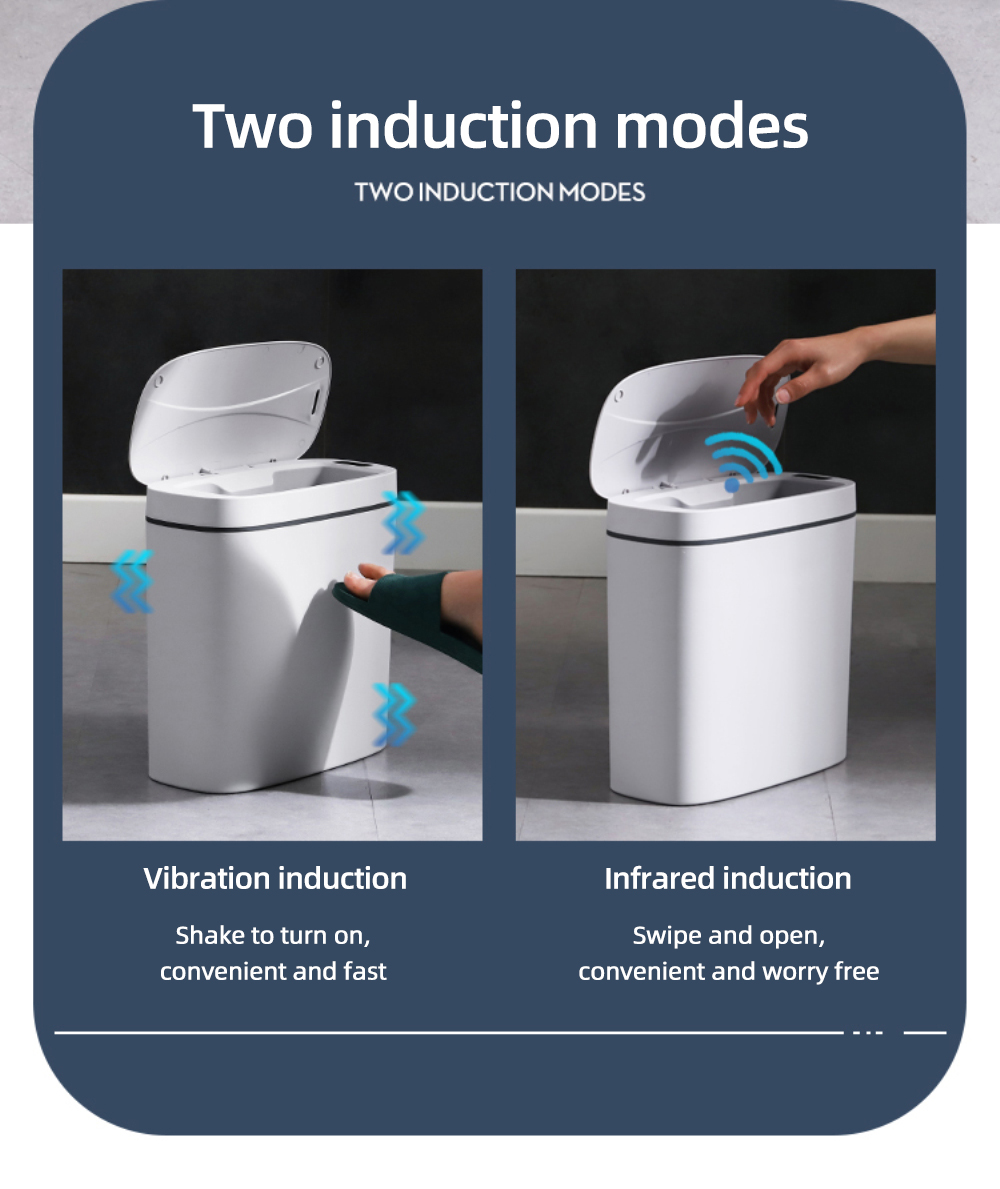 Two induction modes

TWO INDUCTION MODES

Vibration induction

Shake to turn on, convenient and fast

Infrared induction

Swipe and open, convenient and worry free