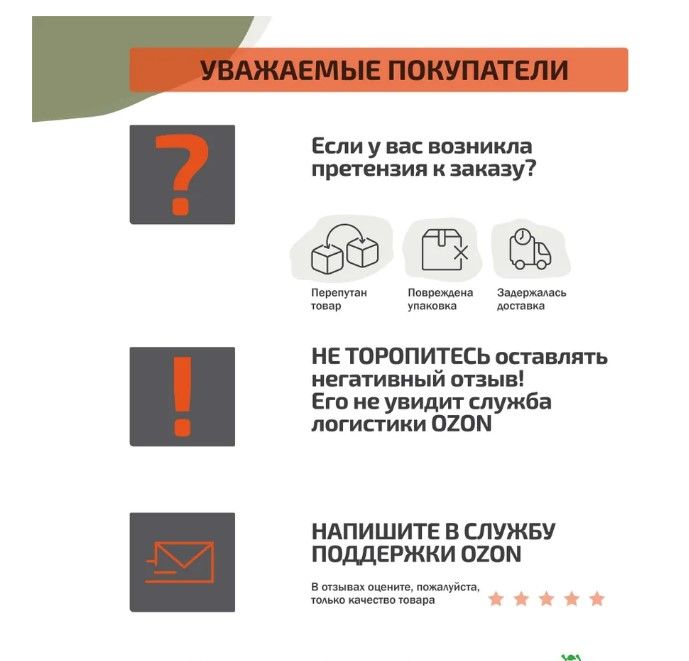 УВАЖАЕМЫЕ ПОКУПАТЕЛИ

?

Если у вас возникла претензия к заказу?

Перепутан товар

Повреждена упаковка

Задержалась доставка

!

НЕ ТОРОПИТЕСЬ оставлять негативный отзыв! Его не увидит служба логистики OZON

НАПИШИТЕ В СЛУЖБУ ПОДДЕРЖКИ OZON

В отзывах оцените, пожалуйста, только качество товара