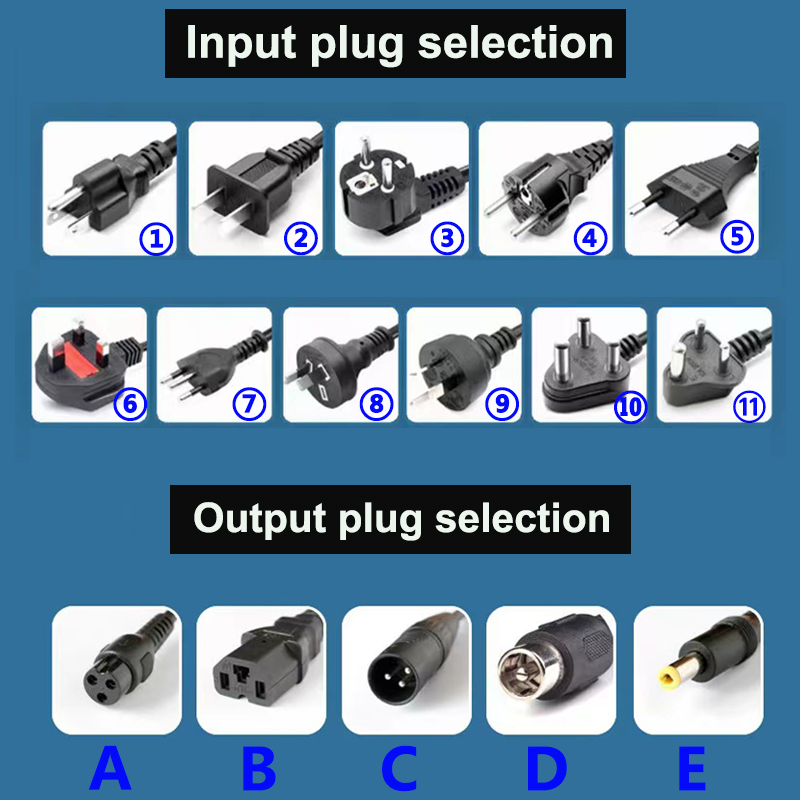 Input plug selection

①
②
③
④
⑤

⑥
⑦
⑧
⑨
⑩
⑪

Output plug selection

A
B
C
D
E