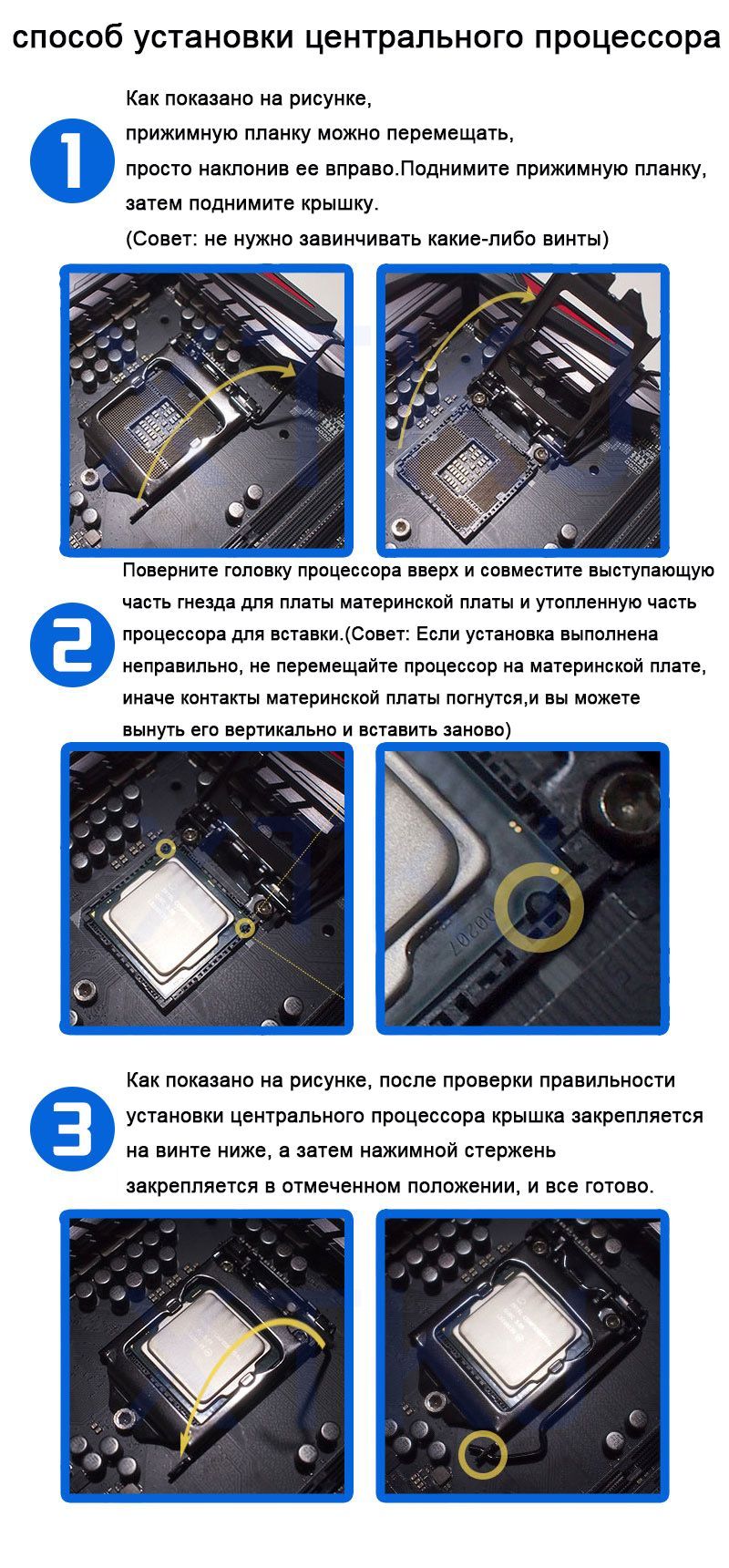 способ установки центрального процессора

1

Как показано на рисунке,
прижимную планку можно перемещать,
просто наклонив ее вправо.Поднимите прижимную планку,
затем поднимите крышку.
(Совет: не нужно завинчивать какие-либо винты)

2

Поверните головку процессора вверх и совместите выступающую часть гнезда для платы материнской платы и утопленную часть процессора для вставки.(Совет: Если установка выполнена неправильно, не перемещайте процессор на материнской плате, иначе контакты материнской платы погнутся,и вы можете вынуть его вертикально и вставить заново)

3

Как показано на рисунке, после проверки правильности установки центрального процессора крышка закрепляется на винте ниже, а затем нажимной стержень закрепляется в отмеченном положении, и все готово.