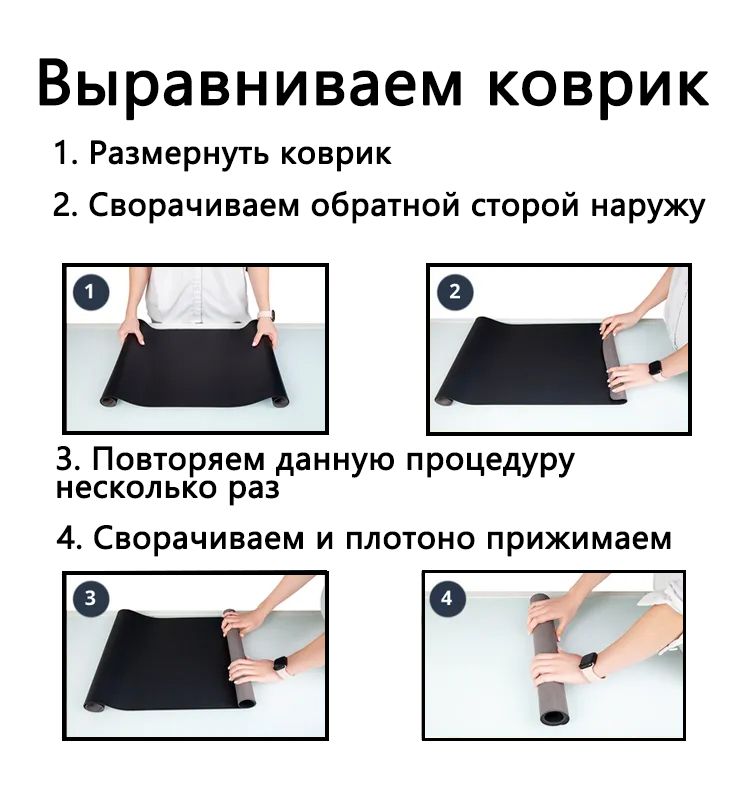 Выравниваем коврик

1. Размернуть коврик

2. Сворачиваем обратной сторой наружу

1

2

3. Повторяем данную процедуру несколько раз

4. Сворачиваем и плотоно прижимаем

3

4