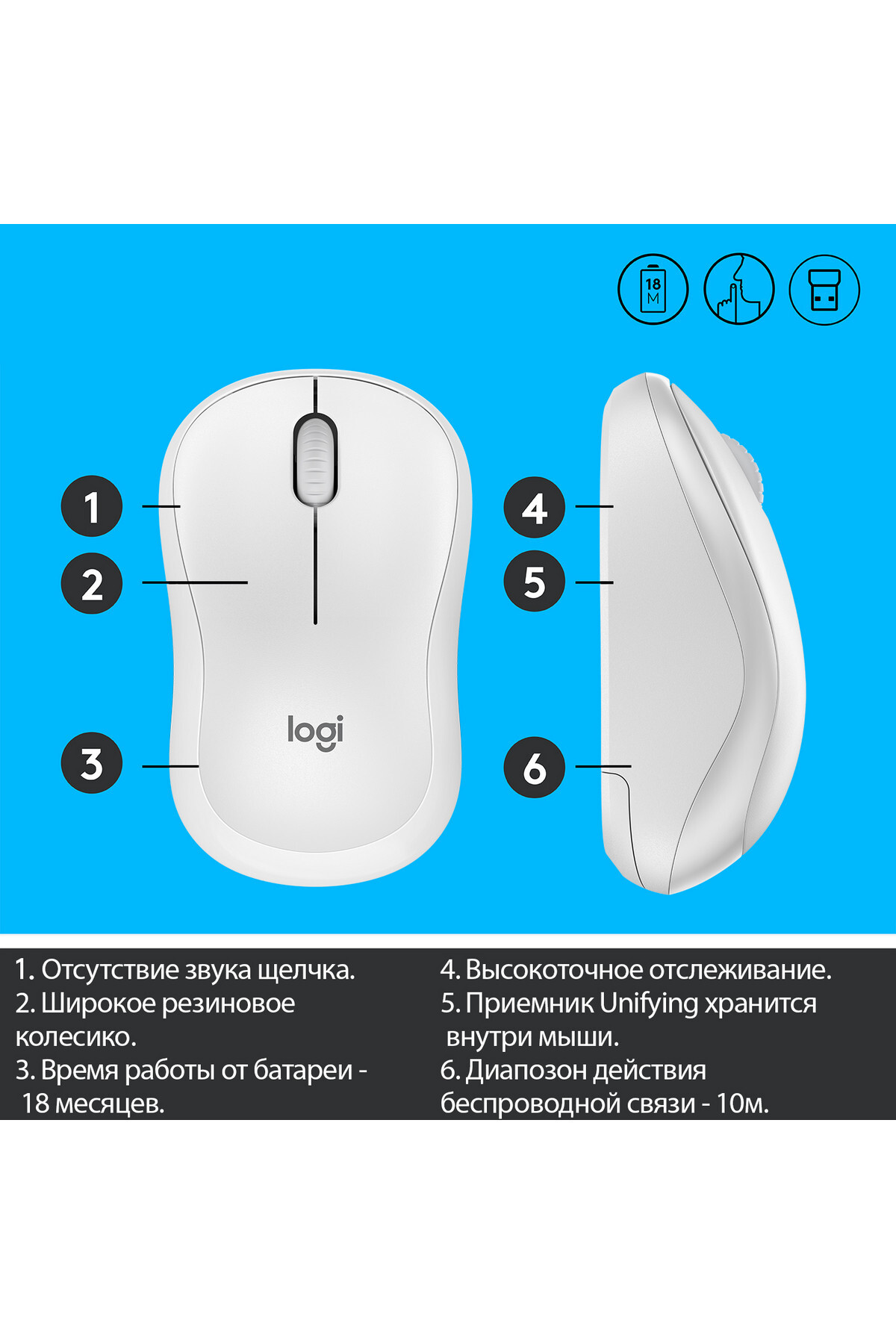 18
M

1

2

3

logi

4

5

6

1. Отсутствие звука щелчка.
2. Широкое резиновое колесико.
3. Время работы от батареи - 18 месяцев.

4. Высокоточное отслеживание.
5. Приемник Unifying хранится внутри мыши.
6. Диапозон действия беспроводной связи - 10м.