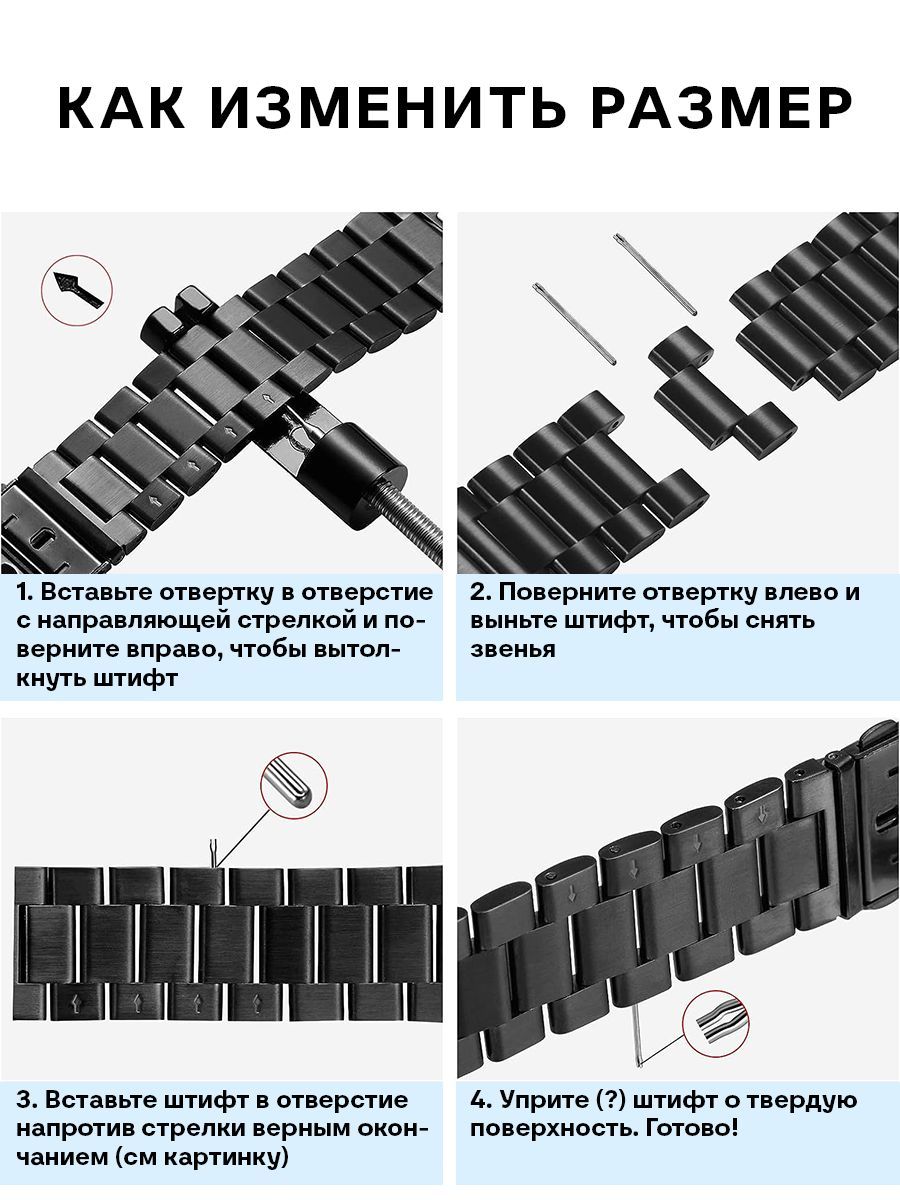 КАК ИЗМЕНИТЬ РАЗМЕР

1. Вставьте отвертку в отверстие с направляющей стрелкой и поверните вправо, чтобы вытолкнуть штифт

2. Поверните отвертку влево и выньте штифт, чтобы снять звенья

3. Вставьте штифт в отверстие напротив стрелки верным окончанием (см картинку)

4. Уприте (?) штифт о твердую поверхность. Готово!