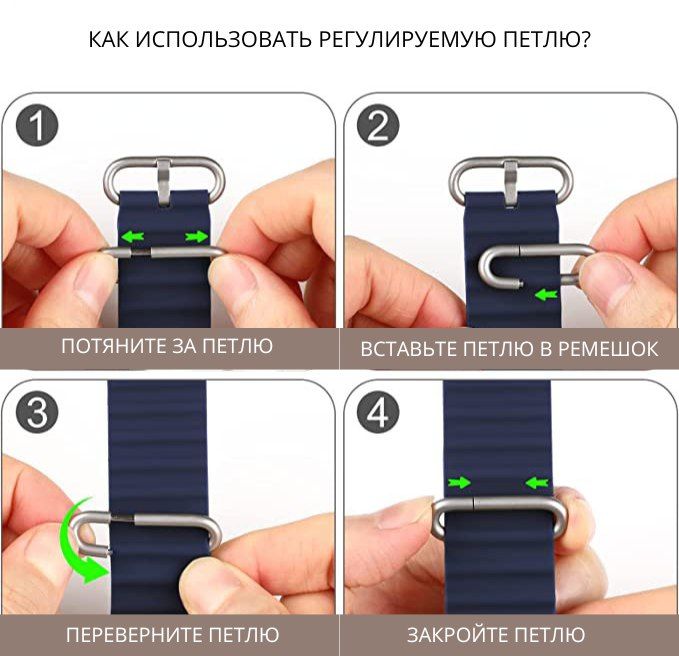 КАК ИСПОЛЬЗОВАТЬ РЕГУЛИРУЕМУЮ ПЕТЛЮ?

1

ПОТЯНИТЕ ЗА ПЕТЛЮ

2

ВСТАВЬТЕ ПЕТЛЮ В РЕМЕШОК

3

ПЕРЕВЕРНИТЕ ПЕТЛЮ

4

ЗАКРОЙТЕ ПЕТЛЮ