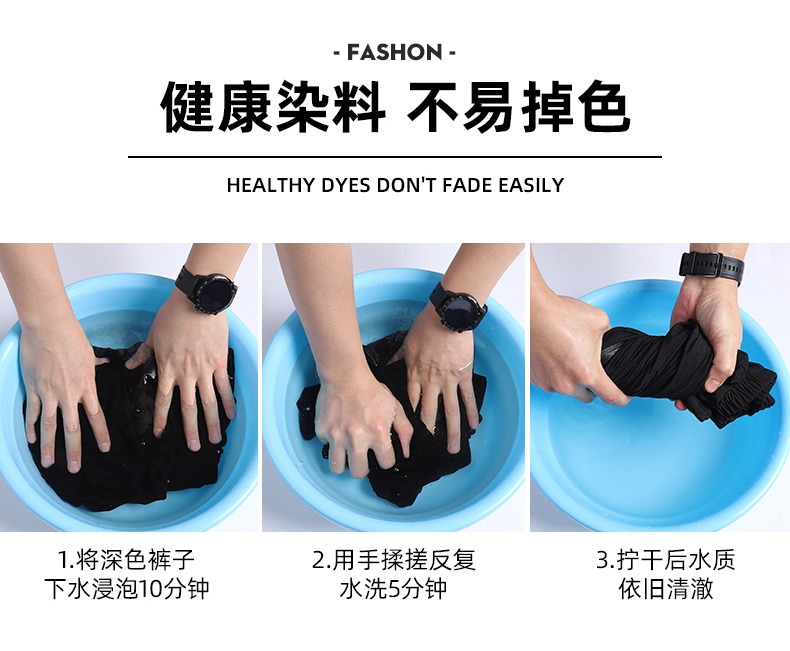 - FASHON -

健康染料 不易掉色

HEALTHY DYES DON'T FADE EASILY

1.将深色裤子下水浸泡10分钟

2.用手揉搓反复水洗5分钟

3.拧干后水质依旧清澈