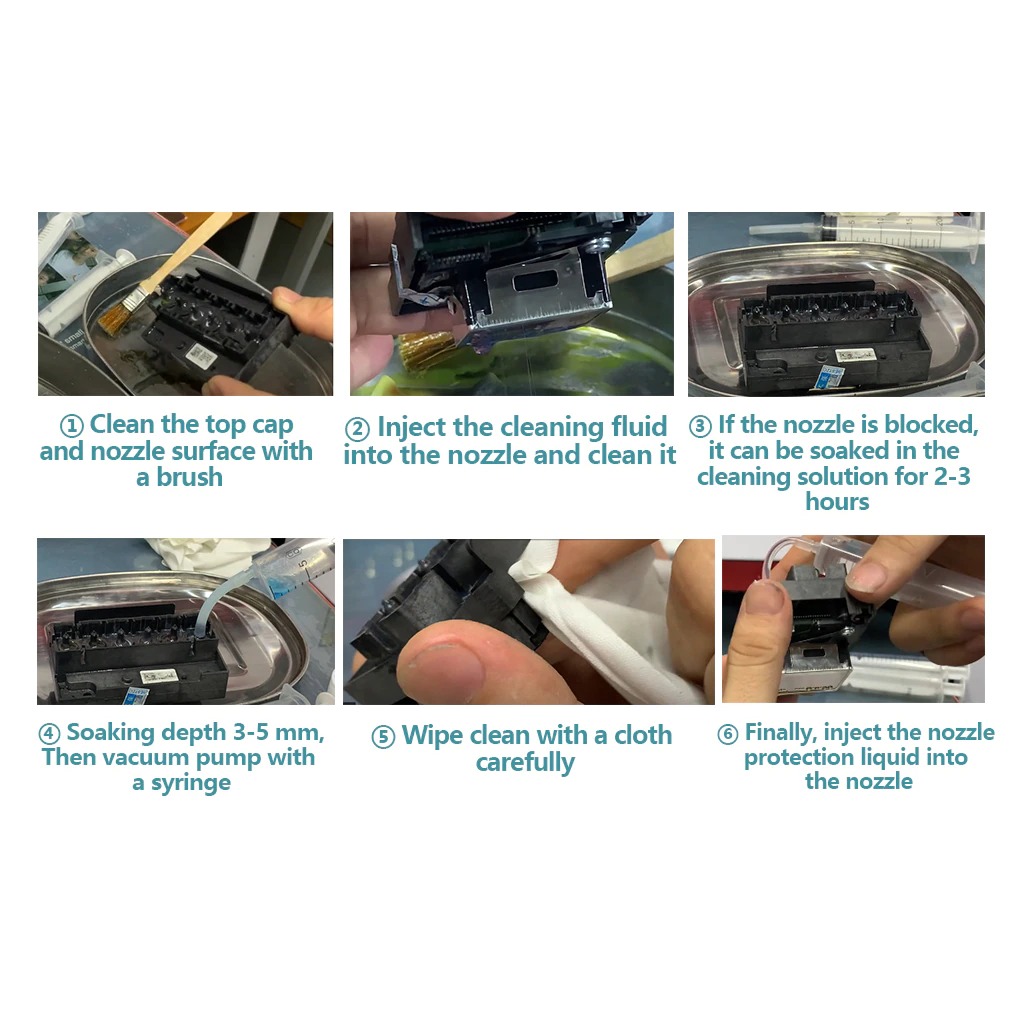 ① Clean the top cap and nozzle surface with a brush

② Inject the cleaning fluid into the nozzle and clean it

③ If the nozzle is blocked, it can be soaked in the cleaning solution for 2-3 hours

④ Soaking depth 3-5 mm, Then vacuum pump with a syringe

⑤ Wipe clean with a cloth carefully

⑥ Finally, inject the nozzle protection liquid into the nozzle