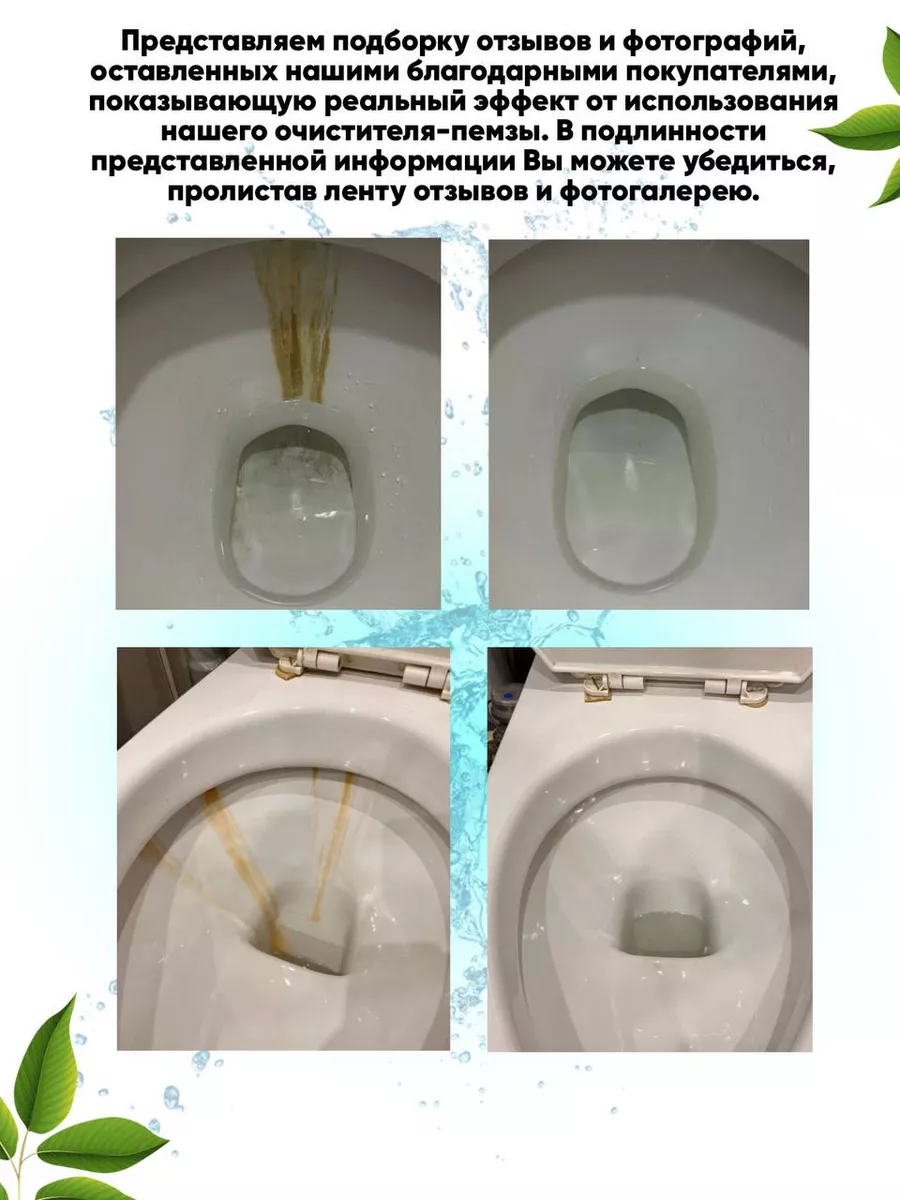 Представляем подборку отзывов и фотографий, оставленных нашими благодарными покупателями, показывающую реальный эффект от использования нашего очистителя-пемзы. В подлинности представленной информации Вы можете убедиться, пролистав ленту отзывов и фотогалерею.