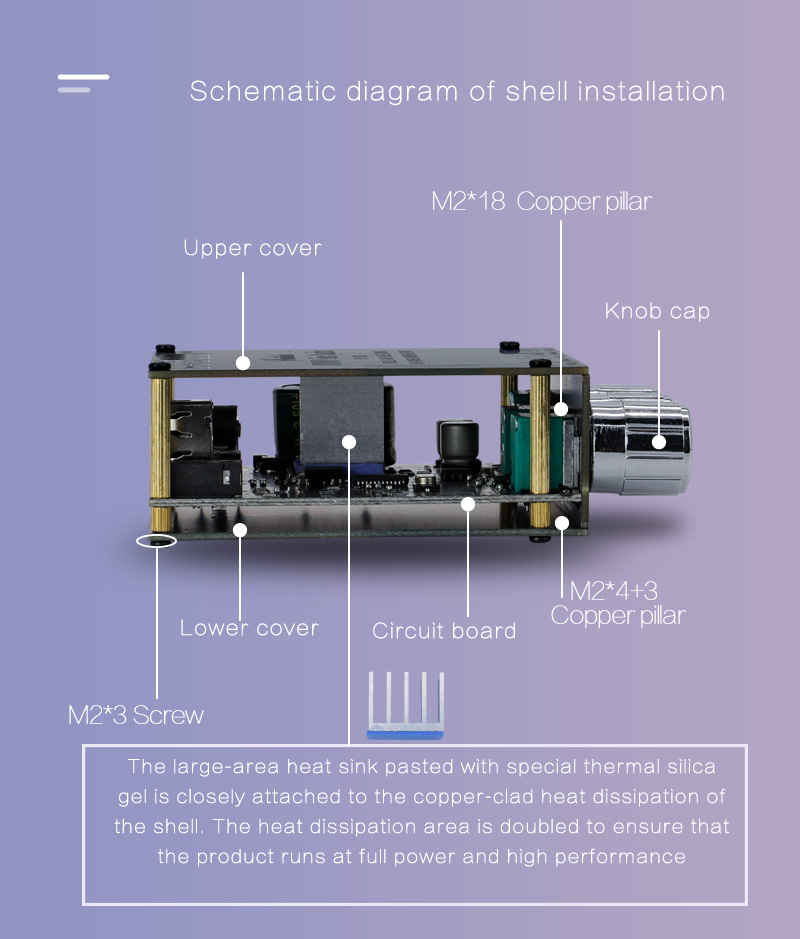 Schematic diagram of shell installation

M2*18 Copper pillar

Upper cover

Knob cap

M2*4+3 Copper pillar

Lower cover

Circuit board

M2*3 Screw

The large-area heat sink pasted with special thermal silica gel is closely attached to the copper-clad heat dissipation of the shell. The heat dissipation area is doubled to ensure that the product runs at full power and high performance