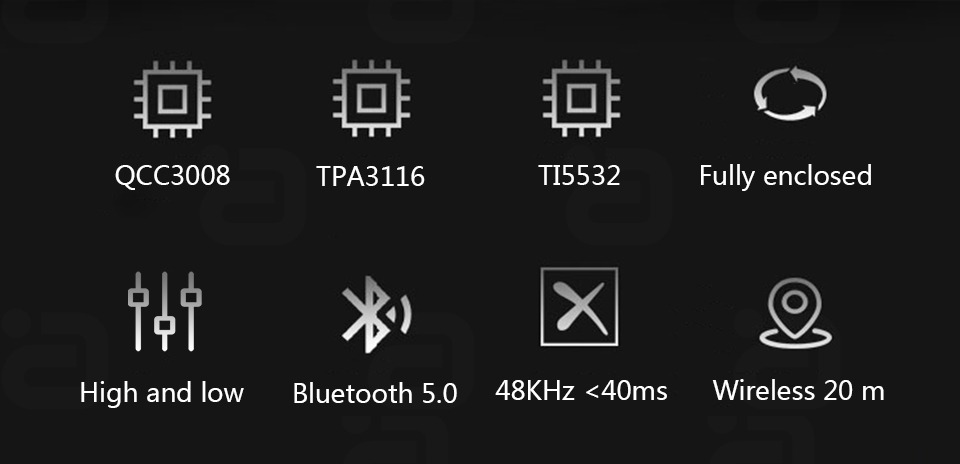 QCC3008

TPA3116

TI5532

Fully enclosed

High and low

Bluetooth 5.0

48KHz <40ms

Wireless 20 m