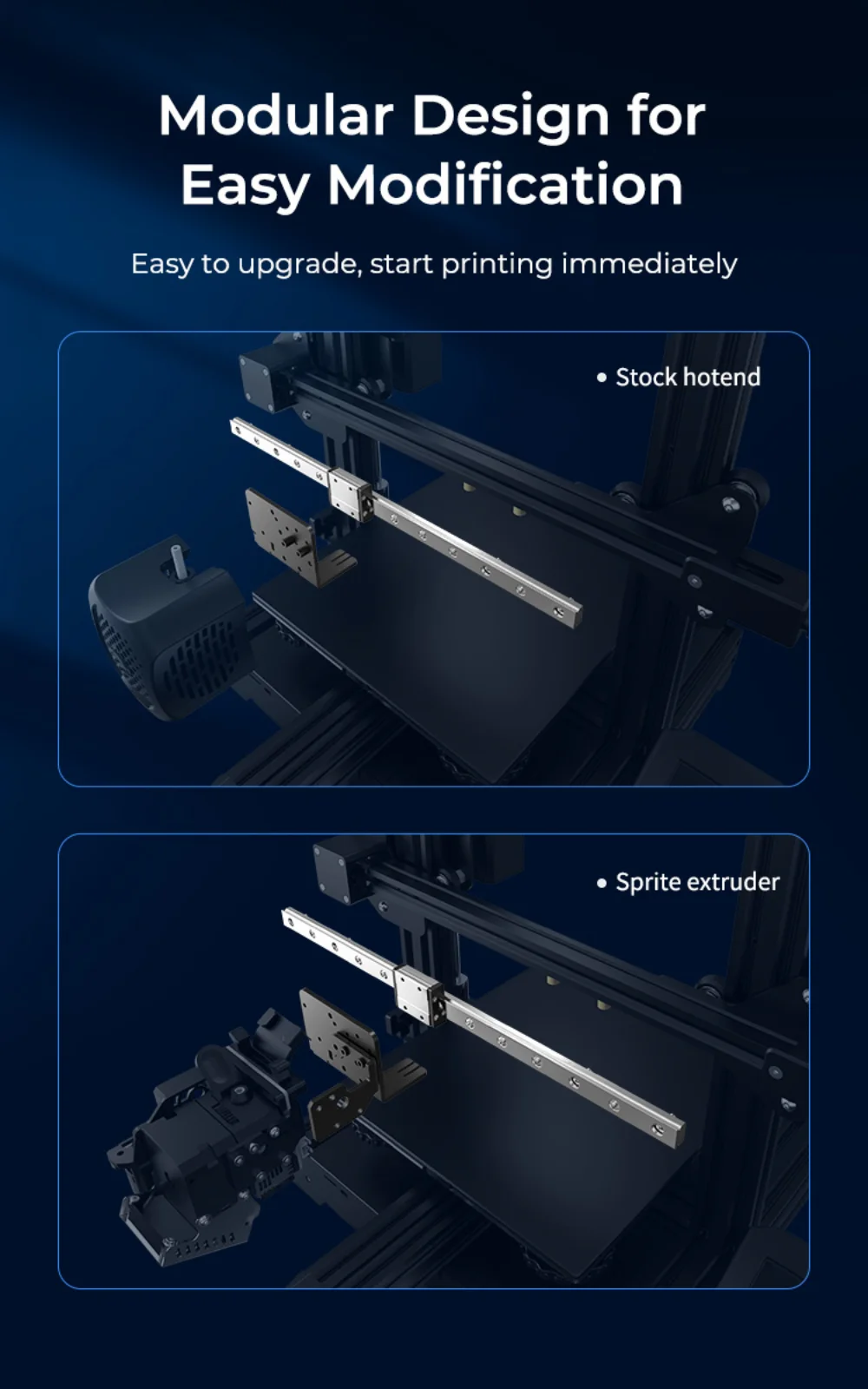 Modular Design for Easy Modification

Easy to upgrade, start printing immediately

• Stock hotend

• Sprite extruder