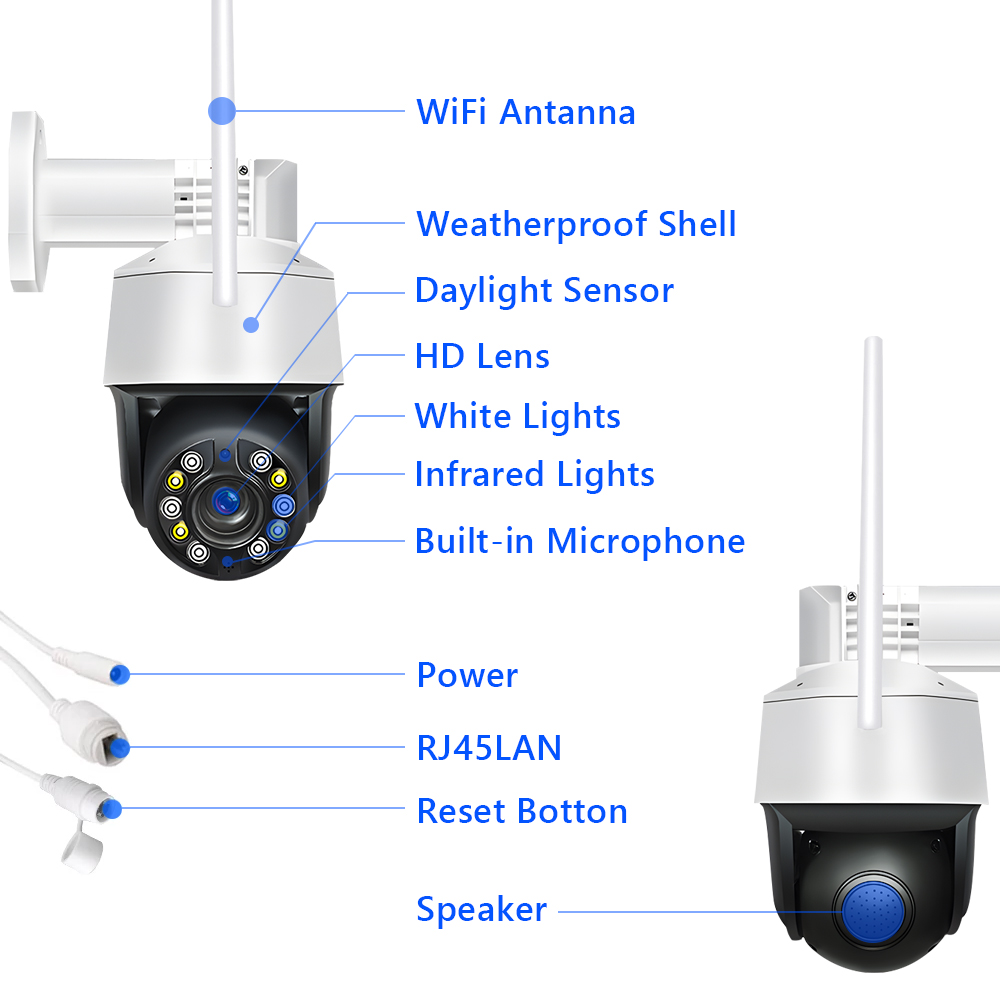 WiFi Antanna

Weatherproof Shell

Daylight Sensor

HD Lens

White Lights

Infrared Lights

Built-in Microphone

Power

RJ45LAN

Reset Botton

Speaker