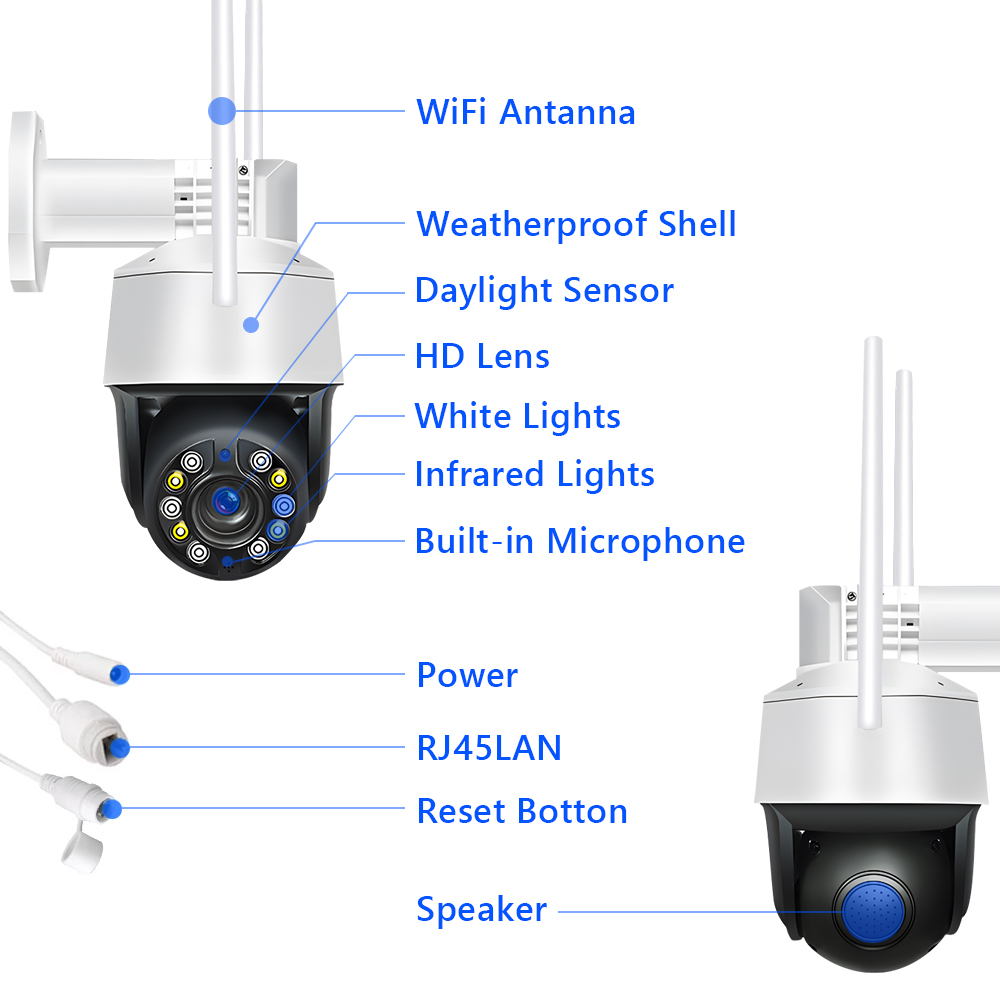 WiFi Antanna
Weatherproof Shell
Daylight Sensor
HD Lens
White Lights
Infrared Lights
Built-in Microphone
Power
RJ45LAN
Reset Botton
Speaker