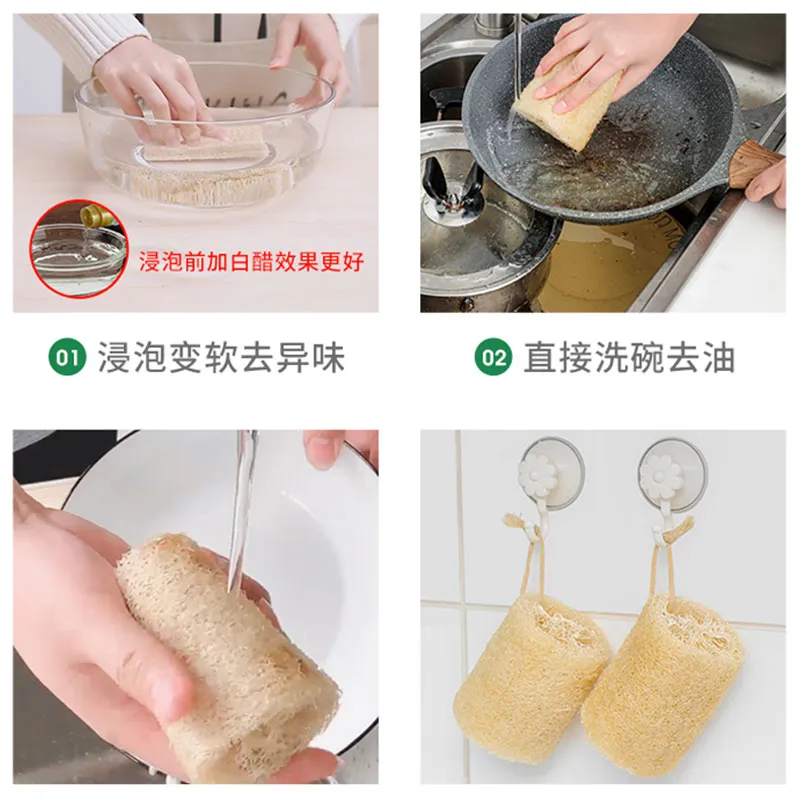 浸泡前加白醋效果更好

01 浸泡变软去异味

02 直接洗碗去油