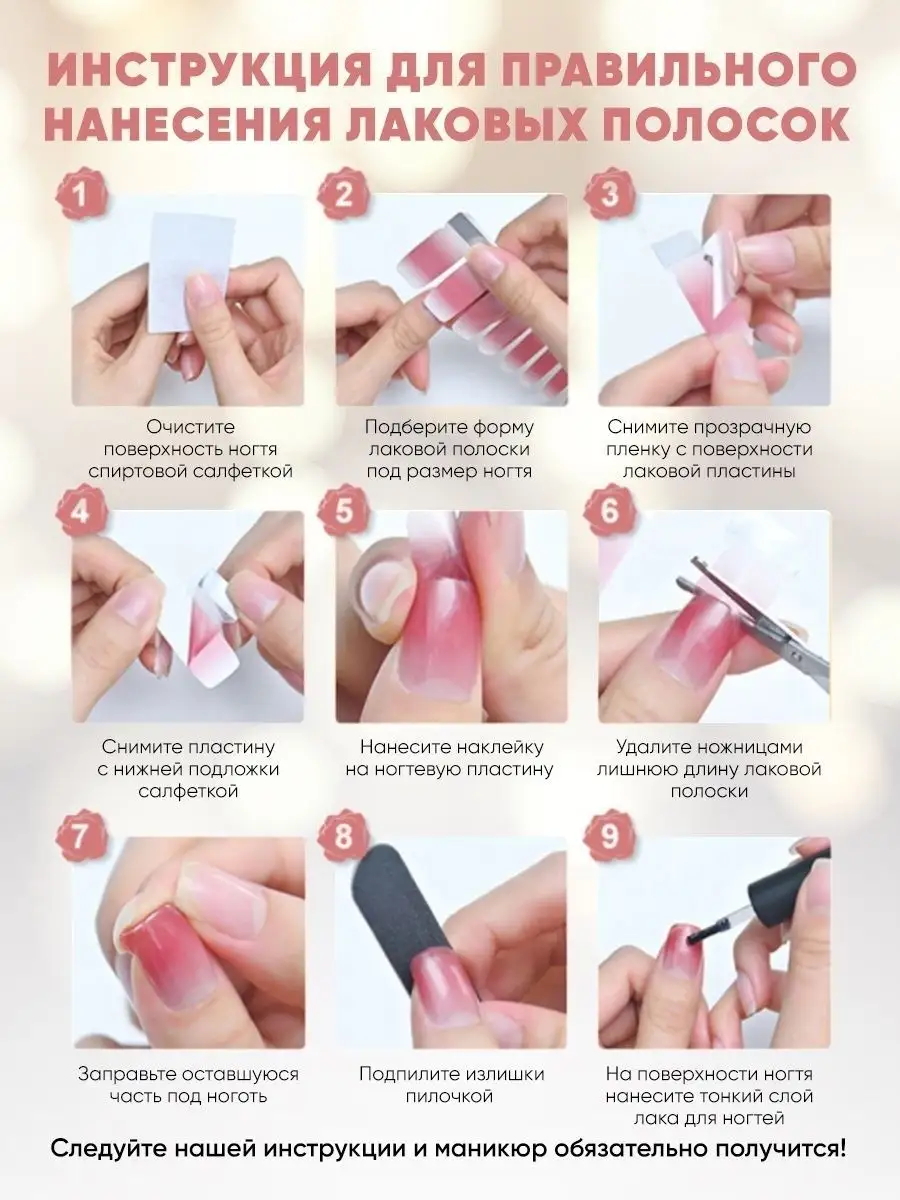 ИНСТРУКЦИЯ ДЛЯ ПРАВИЛЬНОГО НАНЕСЕНИЯ ЛАКОВЫХ ПОЛОСОК

1
Очистите поверхность ногтя спиртовой салфеткой

2
Подберите форму лаковой полоски под размер ногтя

3
Снимите прозрачную пленку с поверхности лаковой пластины

4
Снимите пластину с нижней подложки салфеткой

5
Нанесите наклейку на ногтевую пластину

6
Удалите ножницами лишнюю длину лаковой полоски

7
Заправьте оставшуюся часть под ноготь

8
Подпилите излишки пилочкой

9
На поверхности ногтя нанесите тонкий слой лака для ногтей

Следуйте нашей инструкции и маникюр обязательно получится!