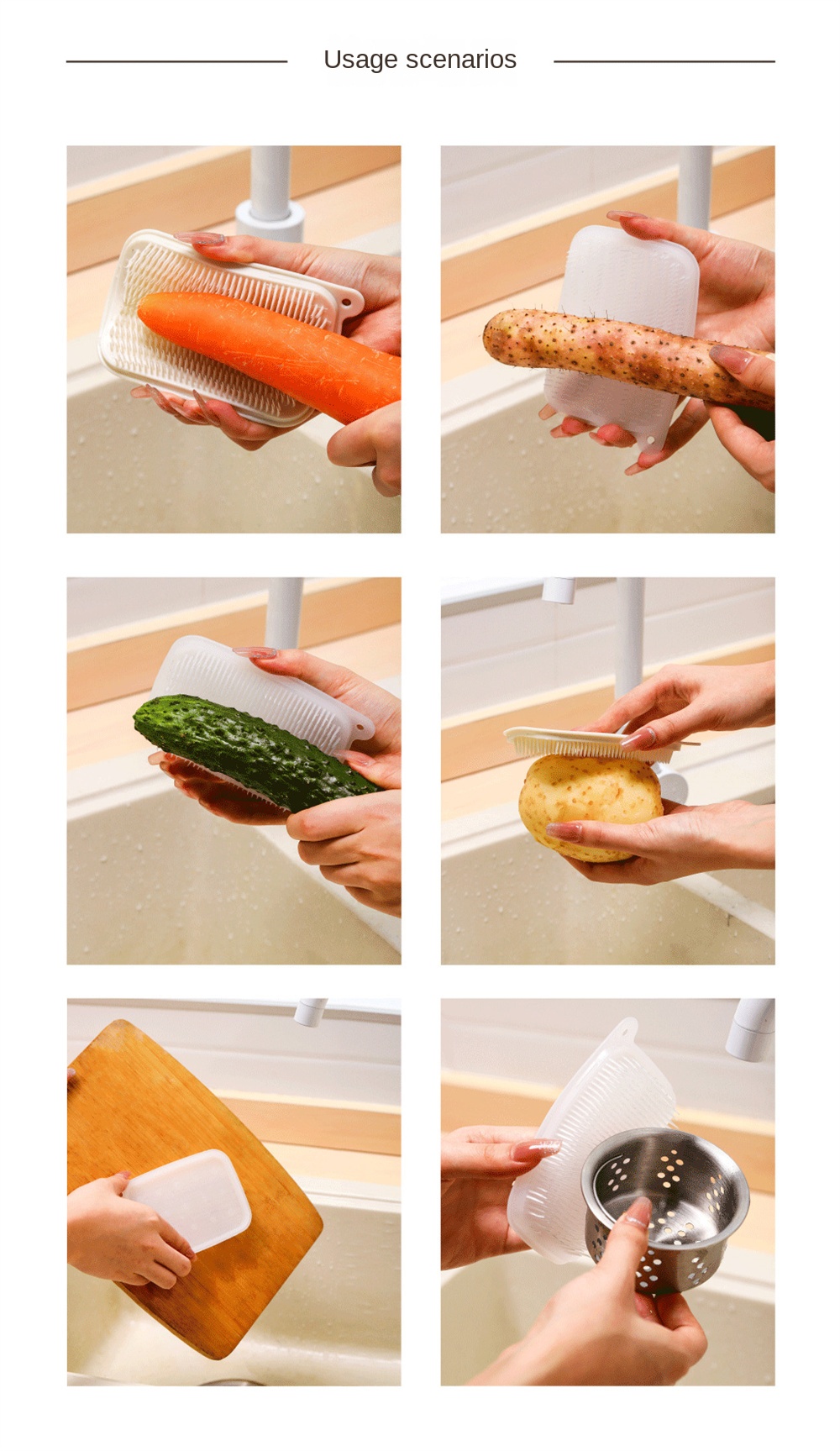 Usage scenarios