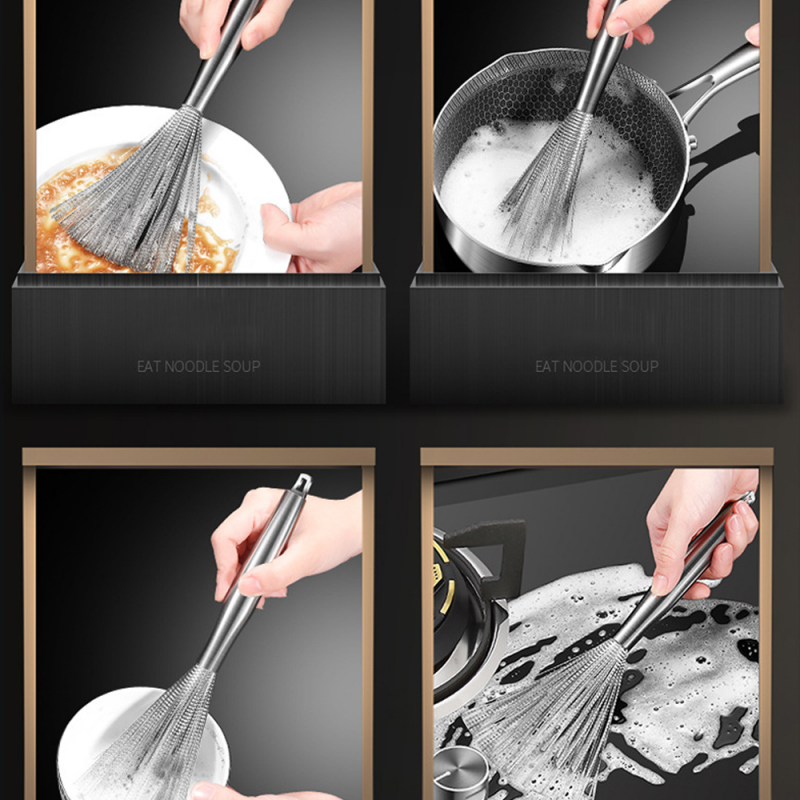 EAT NOODLE SOUP

EAT NOODLE SOUP