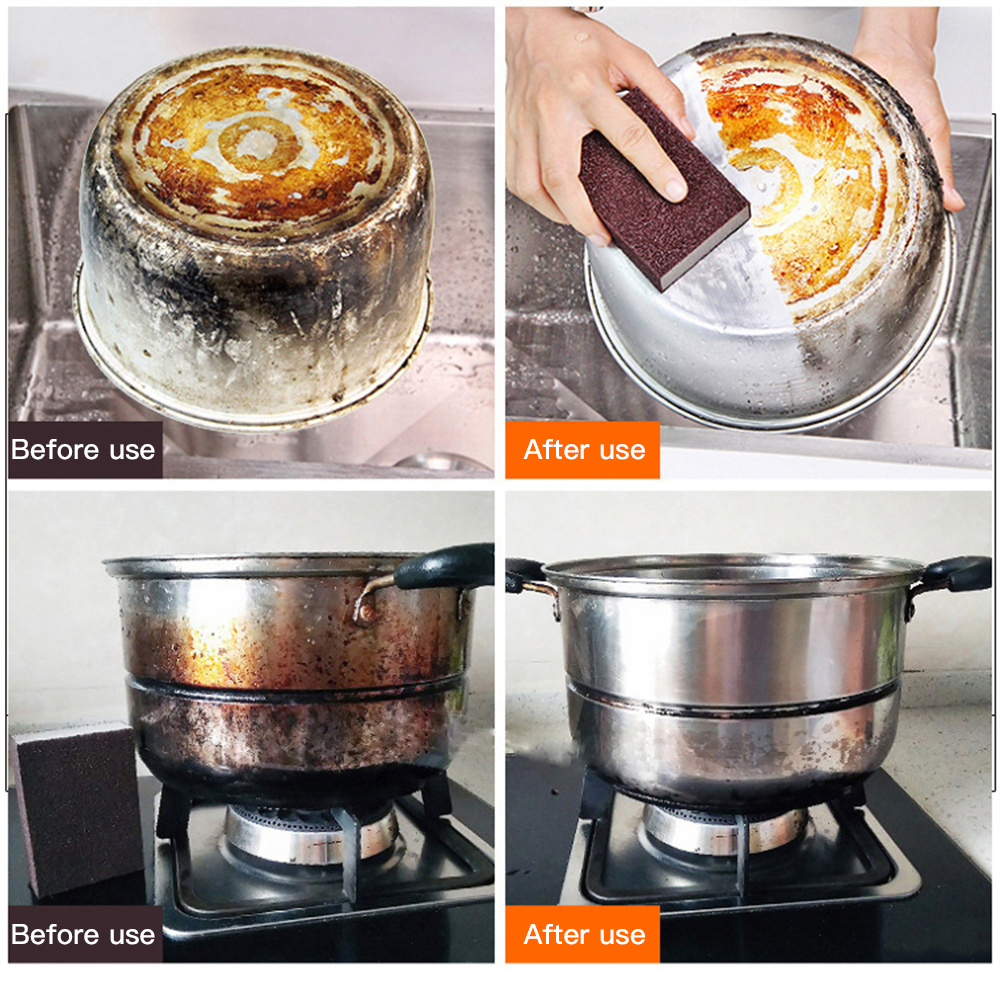 Before use

After use

Before use

After use